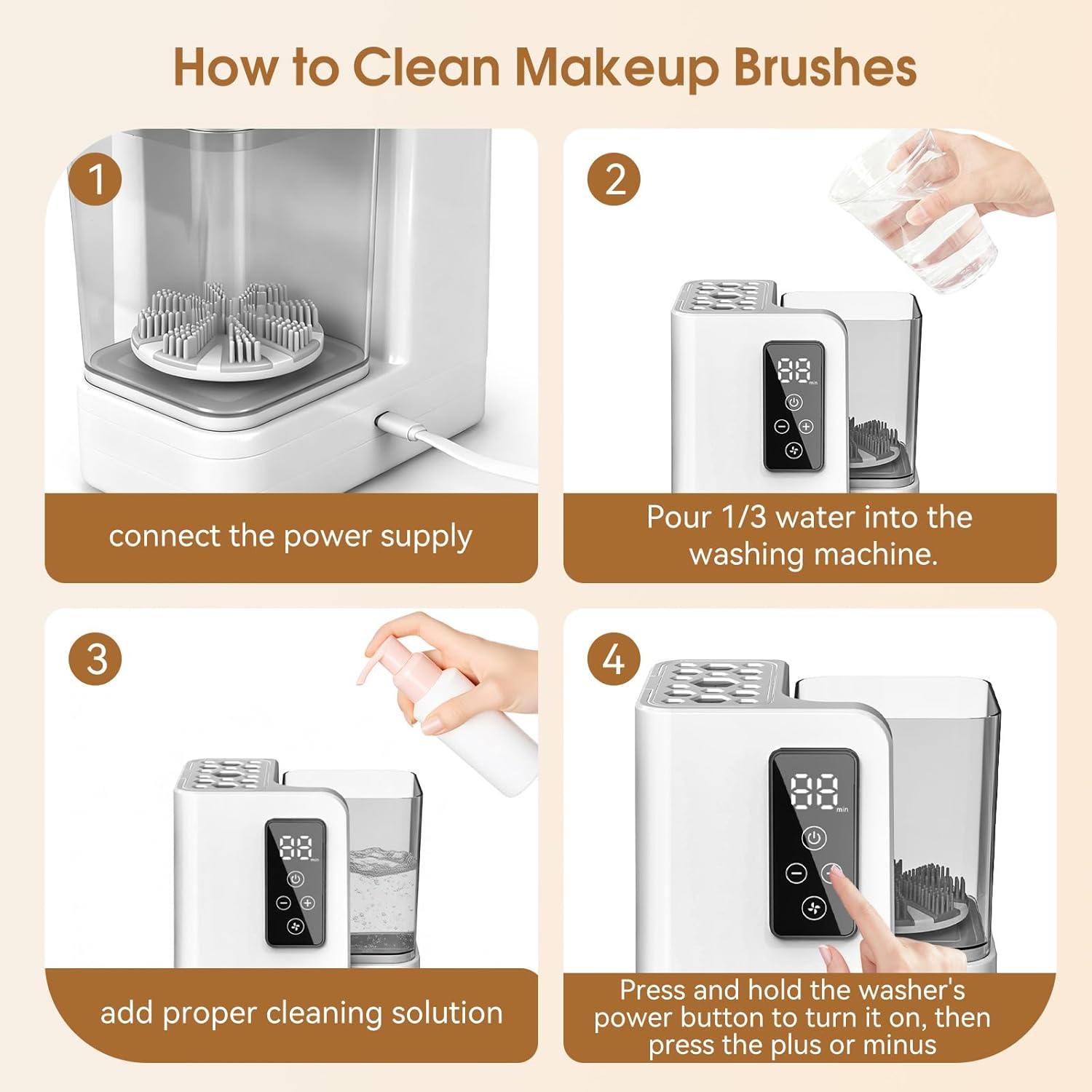 How to Clean Makeup Brushes

1

connect the power supply

2

88 min

Pour 1/3 water into the washing machine.

3

88 min

add proper cleaning solution

4

88 min

Press and hold the washer's power button to turn it on, then press the plus or minus