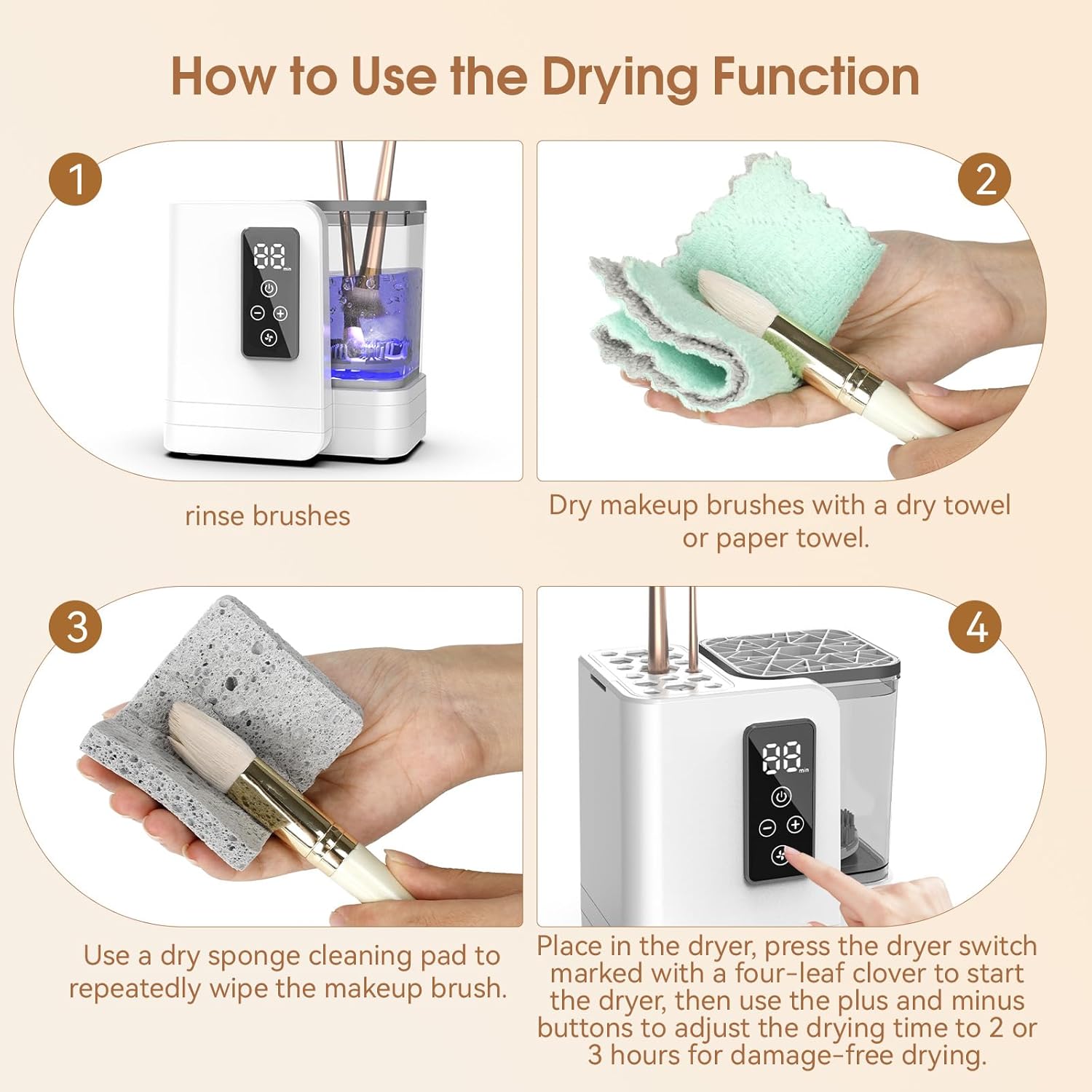 How to Use the Drying Function

1

88 min

rinse brushes

2

Dry makeup brushes with a dry towel or paper towel.

3

Use a dry sponge cleaning pad to repeatedly wipe the makeup brush.

4

88 min

Place in the dryer, press the dryer switch marked with a four-leaf clover to start the dryer, then use the plus and minus buttons to adjust the drying time to 2 or 3 hours for damage-free drying.