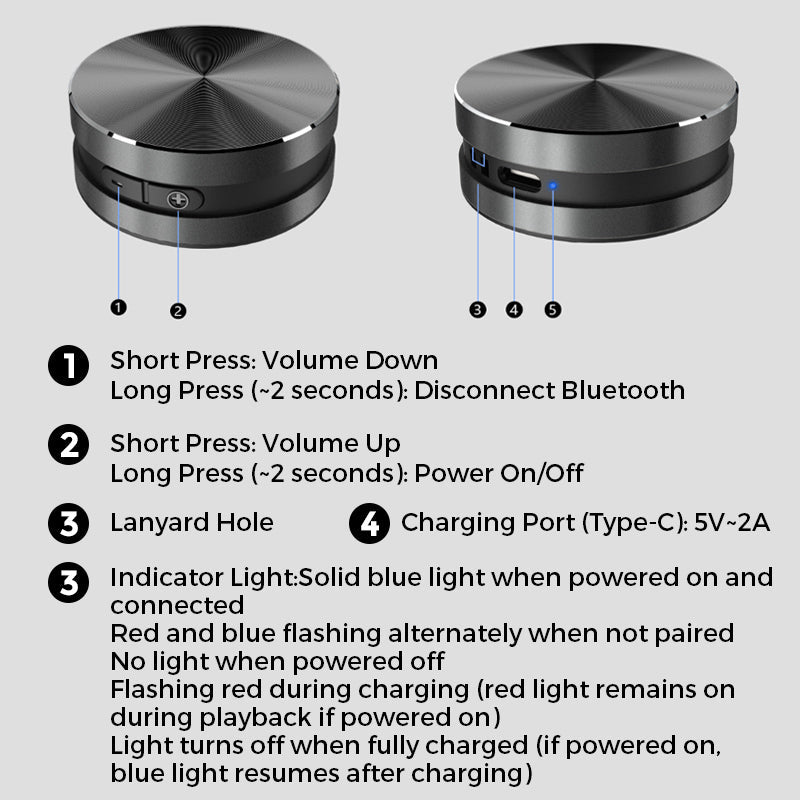 1 2 3 4 5

1 Short Press: Volume Down
Long Press (~2 seconds): Disconnect Bluetooth

2 Short Press: Volume Up
Long Press (~2 seconds): Power On/Off

3 Lanyard Hole

4 Charging Port (Type-C): 5V~2A

3 Indicator Light:Solid blue light when powered on and connected
Red and blue flashing alternately when not paired
No light when powered off
Flashing red during charging (red light remains on during playback if powered on)
Light turns off when fully charged (if powered on, blue light resumes after charging)