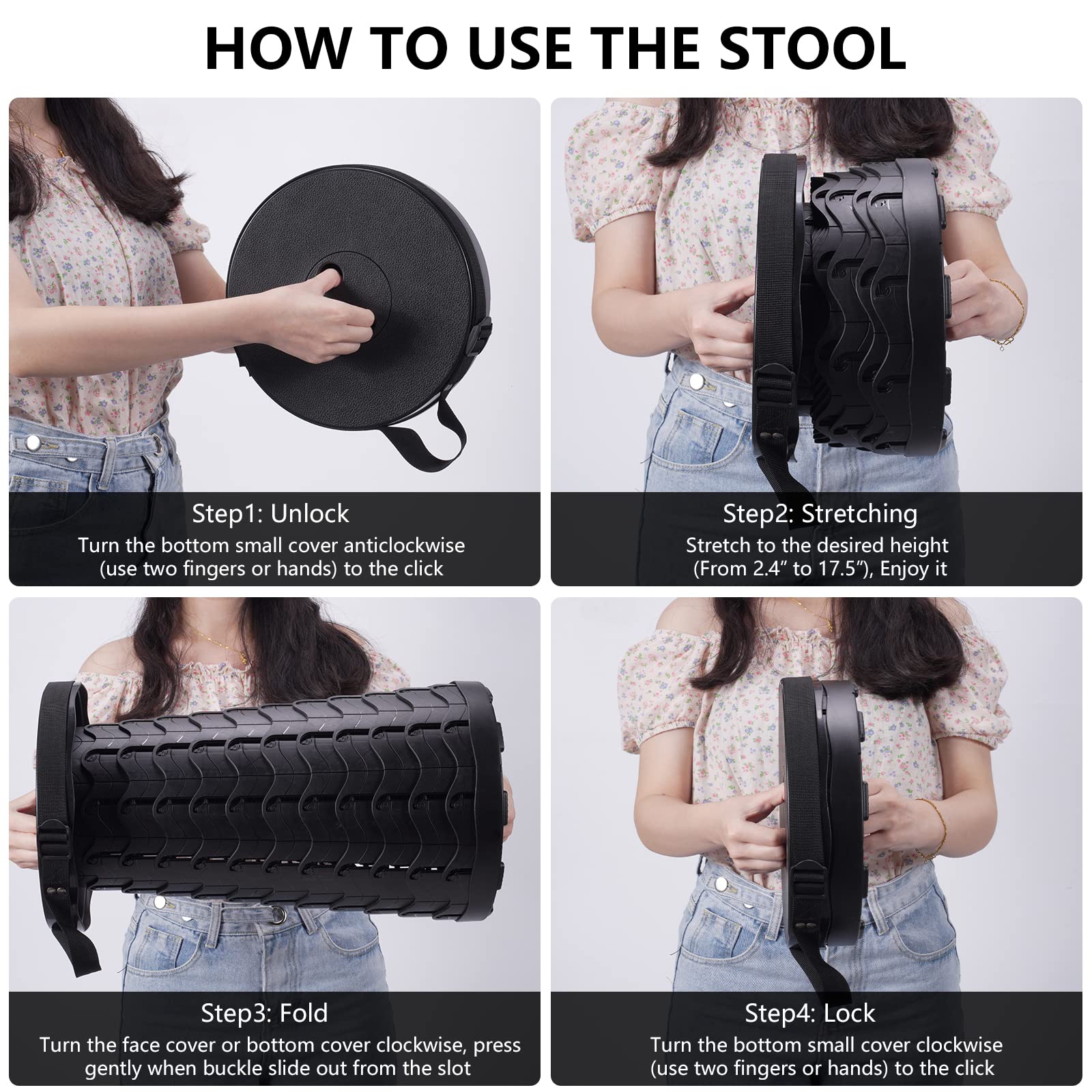 HOW TO USE THE STOOL

Step1: Unlock
Turn the bottom small cover anticlockwise (use two fingers or hands) to the click

Step2: Stretching
Stretch to the desired height (From 2.4" to 17.5"), Enjoy it

Step3: Fold
Turn the face cover or bottom cover clockwise, press gently when buckle slide out from the slot

Step4: Lock
Turn the bottom small cover clockwise (use two fingers or hands) to the click