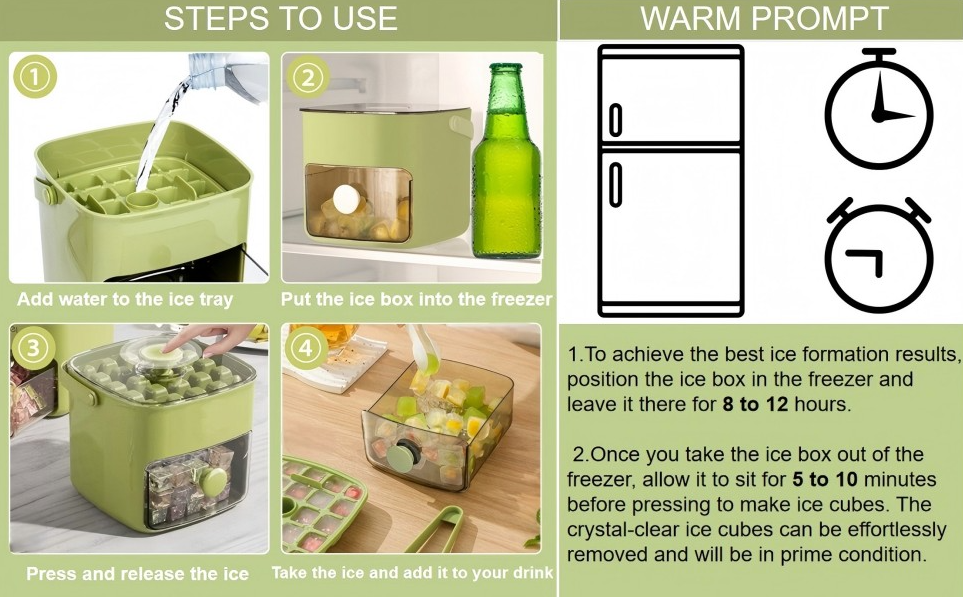 STEPS TO USE

1
Add water to the ice tray

2
Put the ice box into the freezer

3
Press and release the ice

4
Take the ice and add it to your drink

WARM PROMPT

1.To achieve the best ice formation results, position the ice box in the freezer and leave it there for 8 to 12 hours.

2.Once you take the ice box out of the freezer, allow it to sit for 5 to 10 minutes before pressing to make ice cubes. The crystal-clear ice cubes can be effortlessly removed and will be in prime condition.