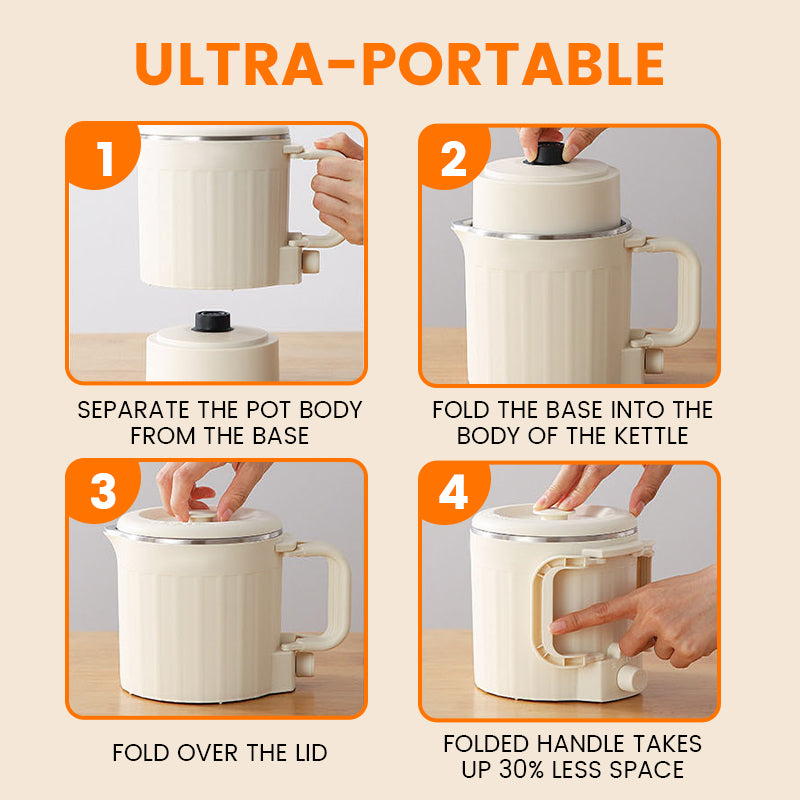 ULTRA-PORTABLE

1

SEPARATE THE POT BODY FROM THE BASE

2

FOLD THE BASE INTO THE BODY OF THE KETTLE

3

FOLD OVER THE LID

4

FOLDED HANDLE TAKES UP 30% LESS SPACE