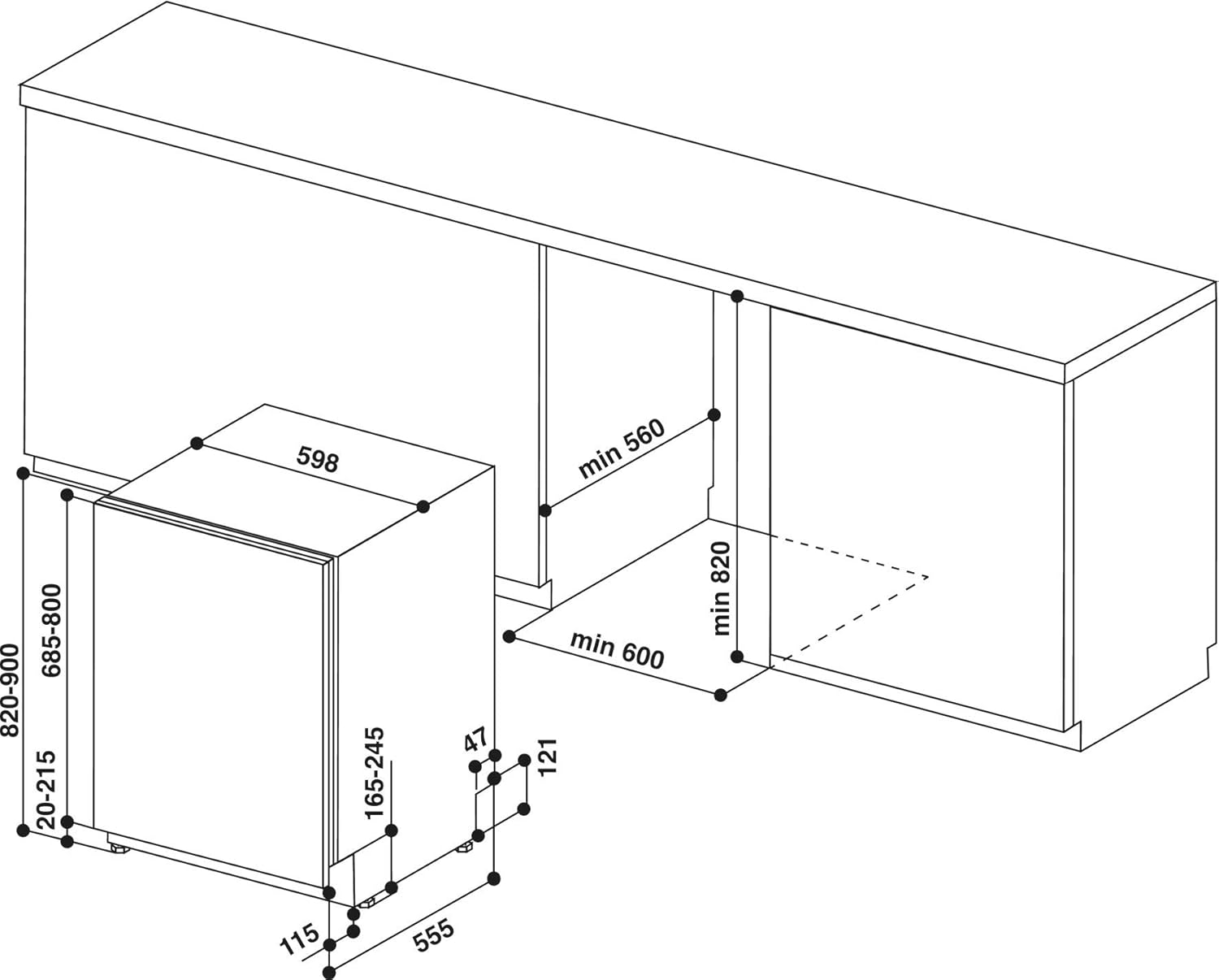 598
min 560
min 820
min 600
820-900
685-800
20-215
165-245
47
121
115
555