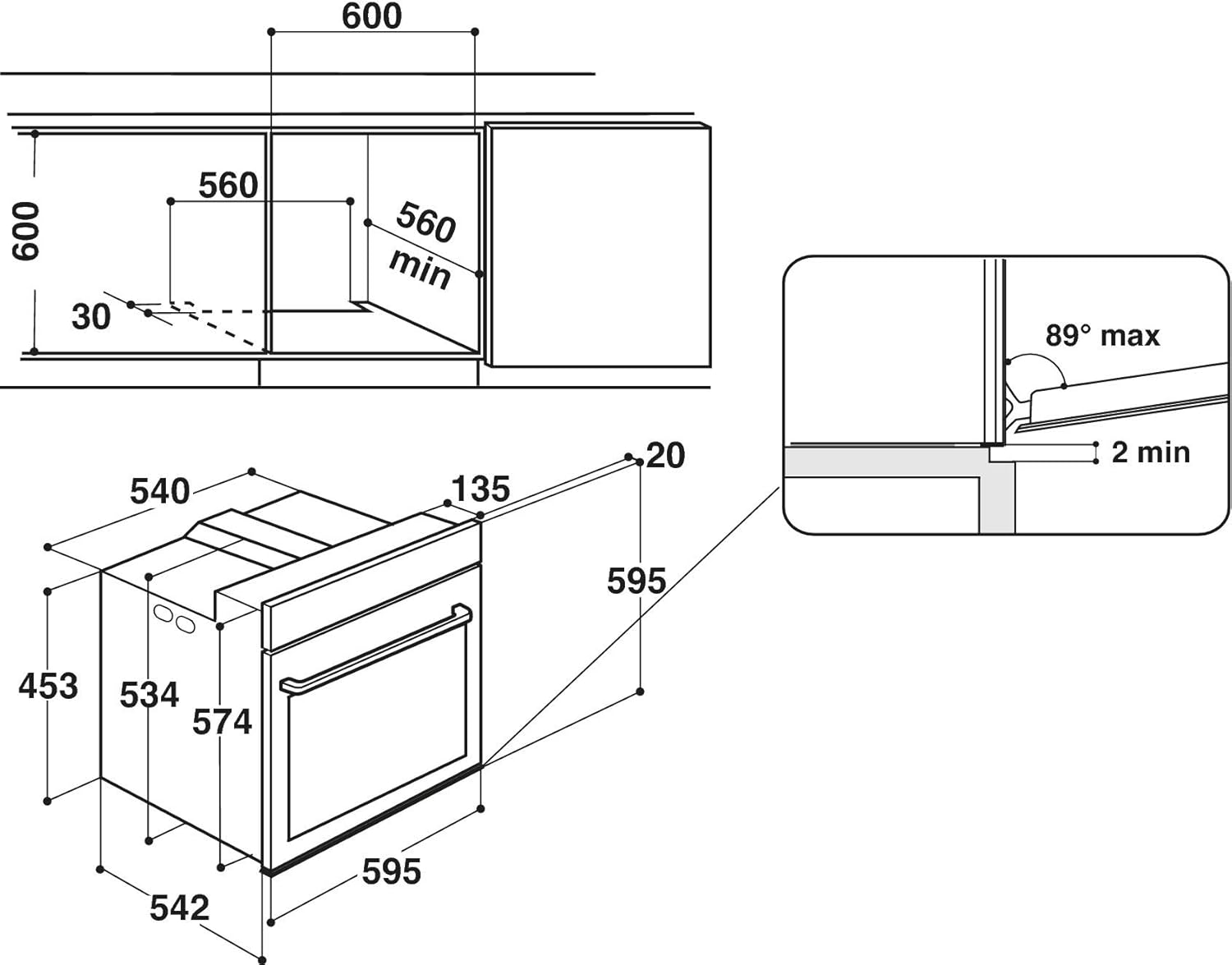 600

600

560

560 min

30

89° max

2 min

540

135

20

595

453

534

574

595

542