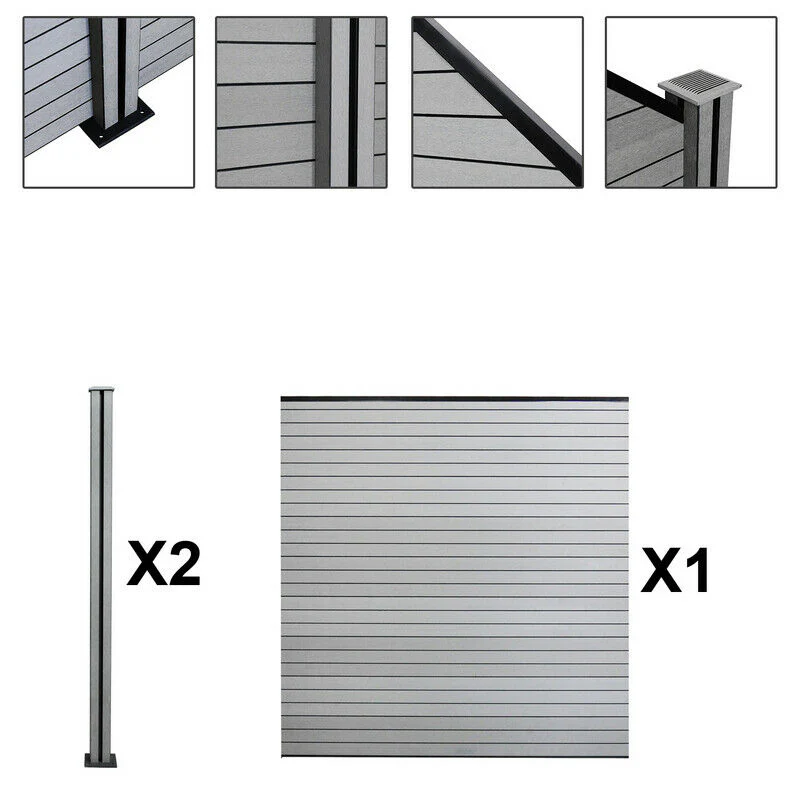 X2

X1