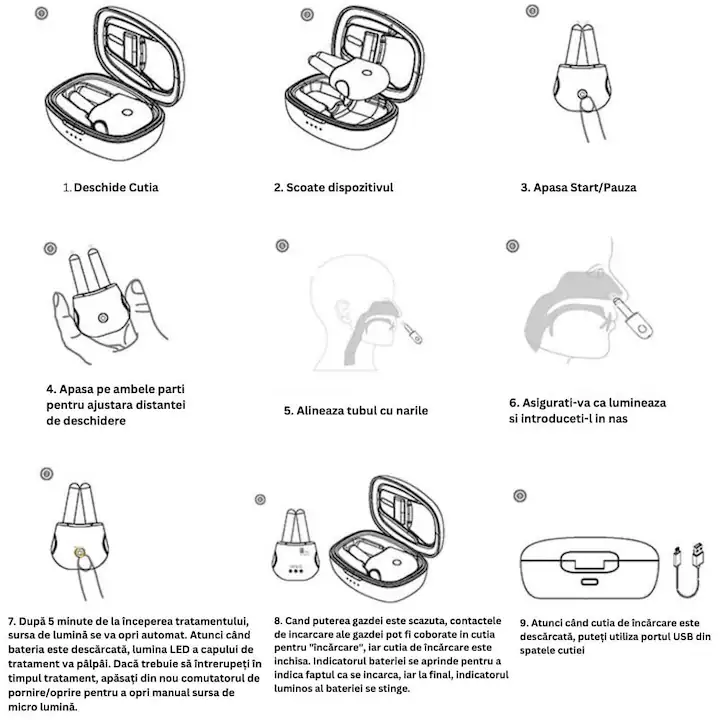 1. Deschide Cutia

2. Scoate dispozitivul

3. Apasa Start/Pauza

4. Apasa pe ambele parti pentru ajustara distantei de deschidere

5. Alineaza tubul cu narile

6. Asigurati-va ca lumineaza si introduceti-l in nas

7. După 5 minute de la începerea tratamentului, sursa de lumină se va opri automat. Atunci când bateria este descărcată, lumina LED a capului de tratament va pâlpâi. Dacă trebuie să întrerupeți în timpul tratament, apăsați din nou comutatorul de pornire/oprire pentru a opri manual sursa de micro lumină.

8. Cand puterea gazdei este scazuta, contactele de incarcare ale gazdei pot fi coborate in cutia pentru "încărcare", iar cutia de încărcare este inchisa. Indicatorul bateriei se aprinde pentru a indica faptul ca se incarca, iar la final, indicatorul luminos al bateriei se stinge.

9. Atunci când cutia de încărcare este descărcată, puteți utiliza portul USB din spatele cutiei