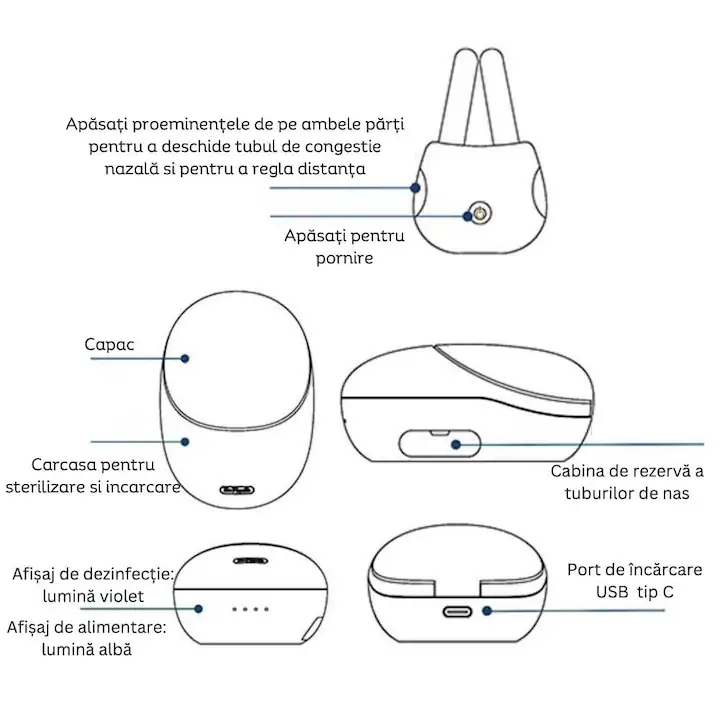 Apăsați proeminențele de pe ambele părți pentru a deschide tubul de congestie nazală si pentru a regla distanța

Apăsați pentru pornire

Capac

Carcasa pentru sterilizare si incarcare

Cabina de rezervă a tuburilor de nas

Afișaj de dezinfecție: lumină violet

Afișaj de alimentare: lumină albă

Port de încărcare USB tip C