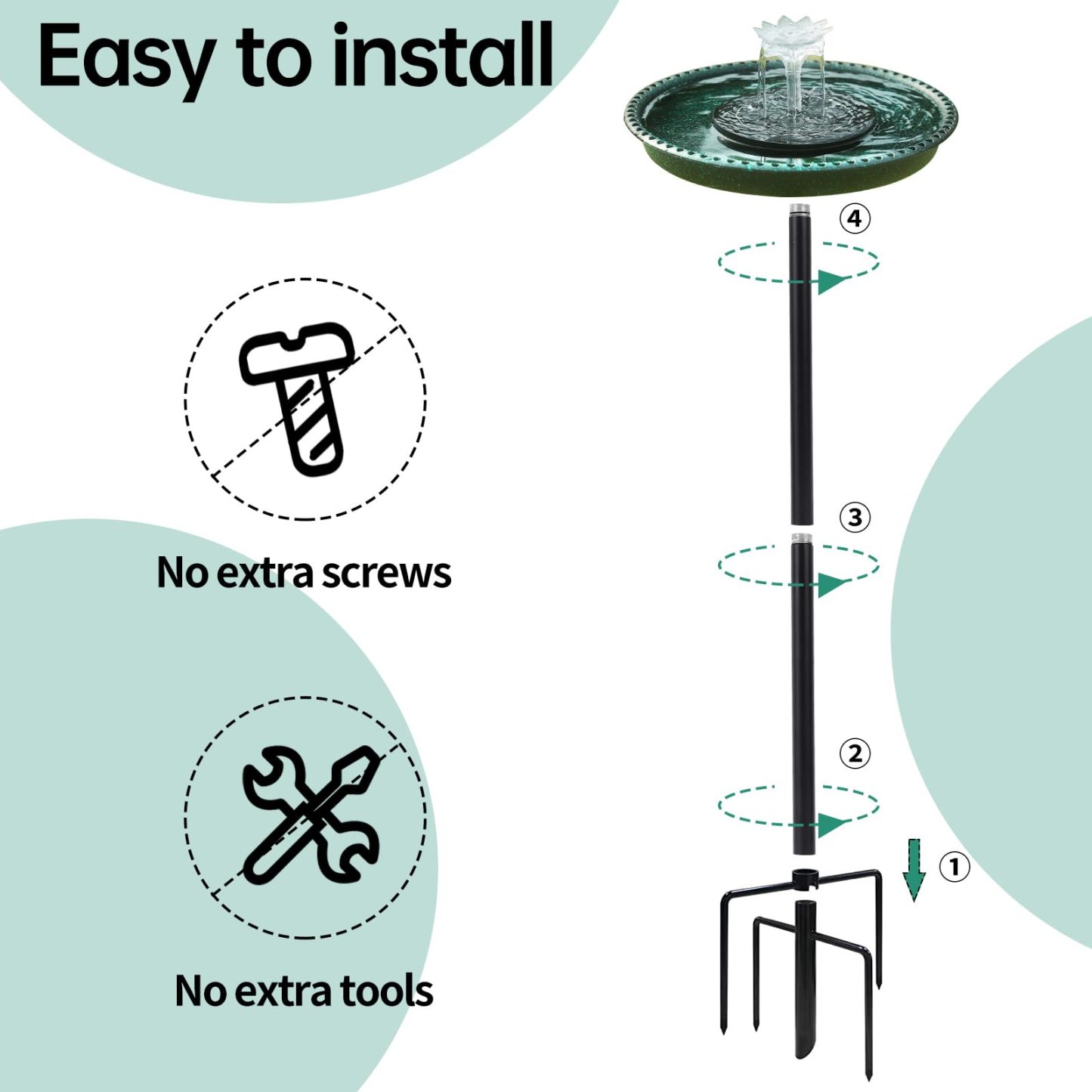 Easy to install

No extra screws

No extra tools

④

③

②

①