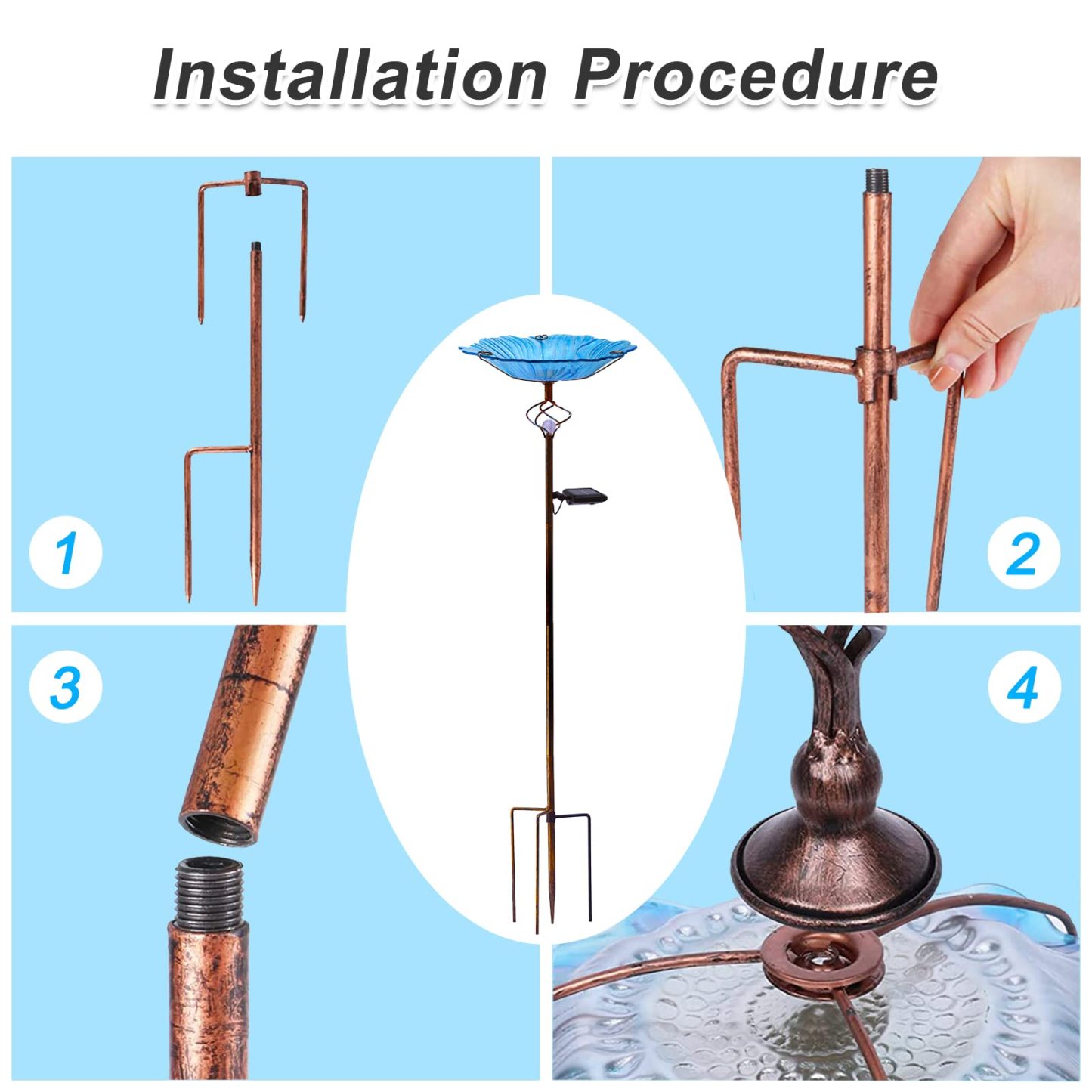 Installation Procedure

1

2

3

4