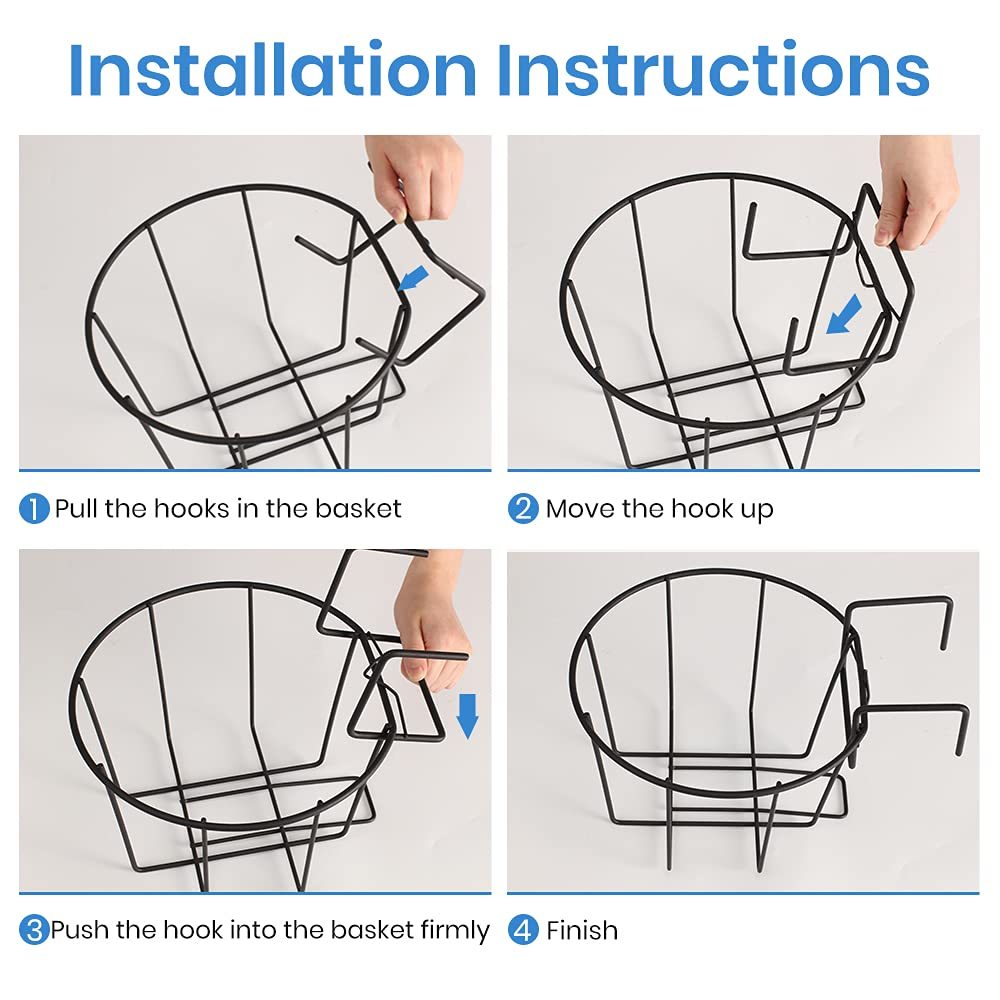 Installation Instructions

1 Pull the hooks in the basket

2 Move the hook up

3 Push the hook into the basket firmly

4 Finish