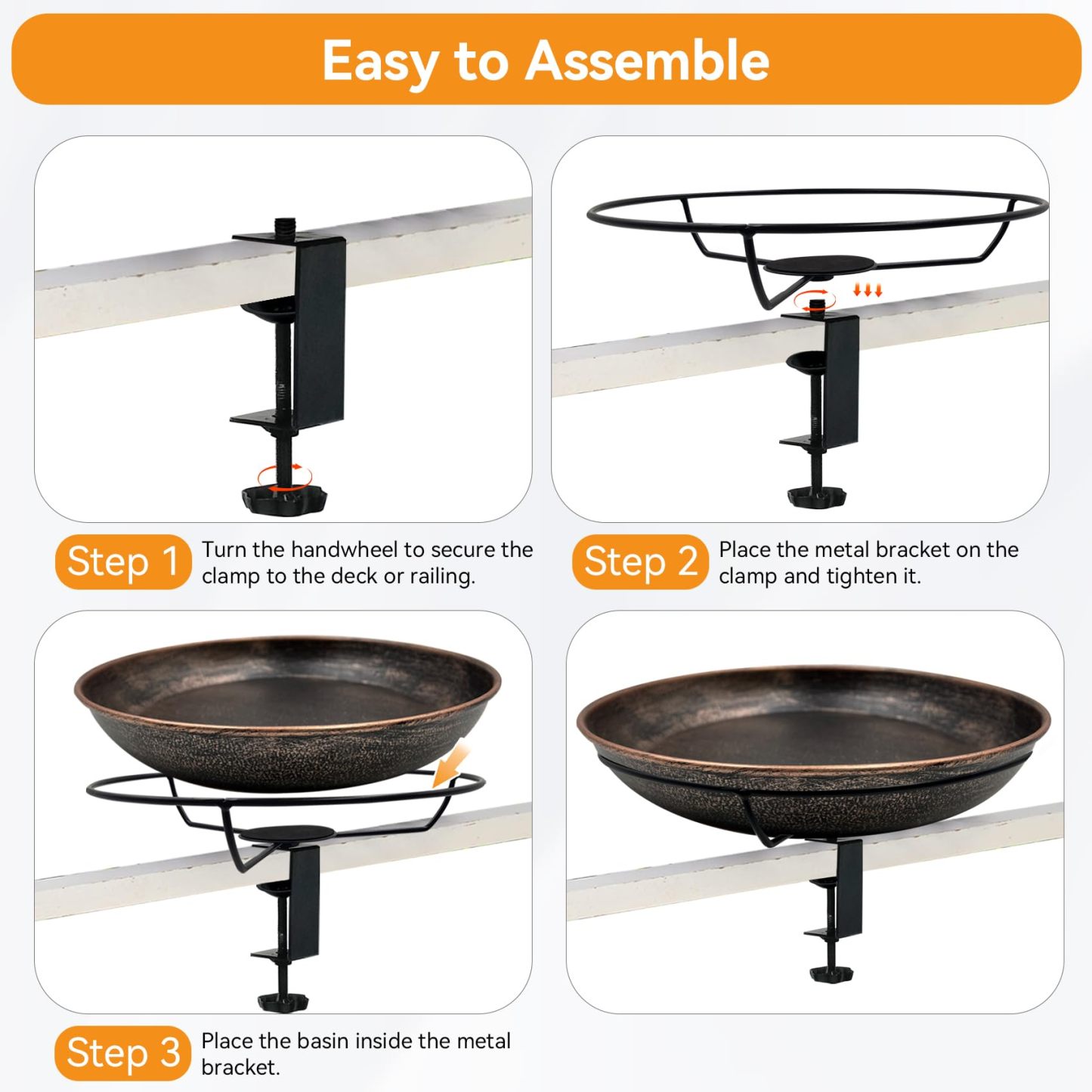 Easy to Assemble

Step 1 Turn the handwheel to secure the clamp to the deck or railing.

Step 2 Place the metal bracket on the clamp and tighten it.

Step 3 Place the basin inside the metal bracket.