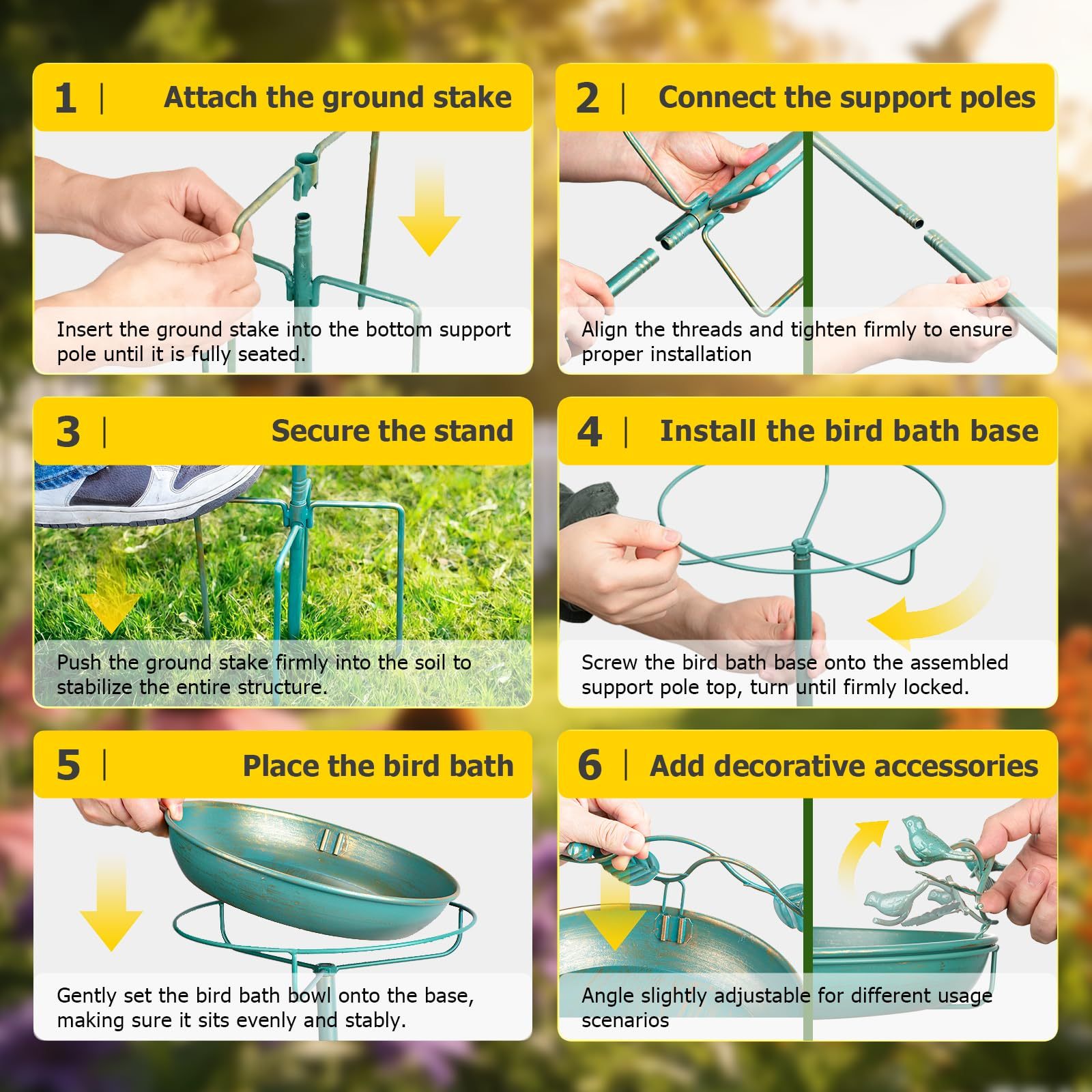 1 | Attach the ground stake

Insert the ground stake into the bottom support pole until it is fully seated.

2 | Connect the support poles

Align the threads and tighten firmly to ensure proper installation

3 | Secure the stand

Push the ground stake firmly into the soil to stabilize the entire structure.

4 | Install the bird bath base

Screw the bird bath base onto the assembled support pole top, turn until firmly locked.

5 | Place the bird bath

Gently set the bird bath bowl onto the base, making sure it sits evenly and stably.

6 | Add decorative accessories

Angle slightly adjustable for different usage scenarios