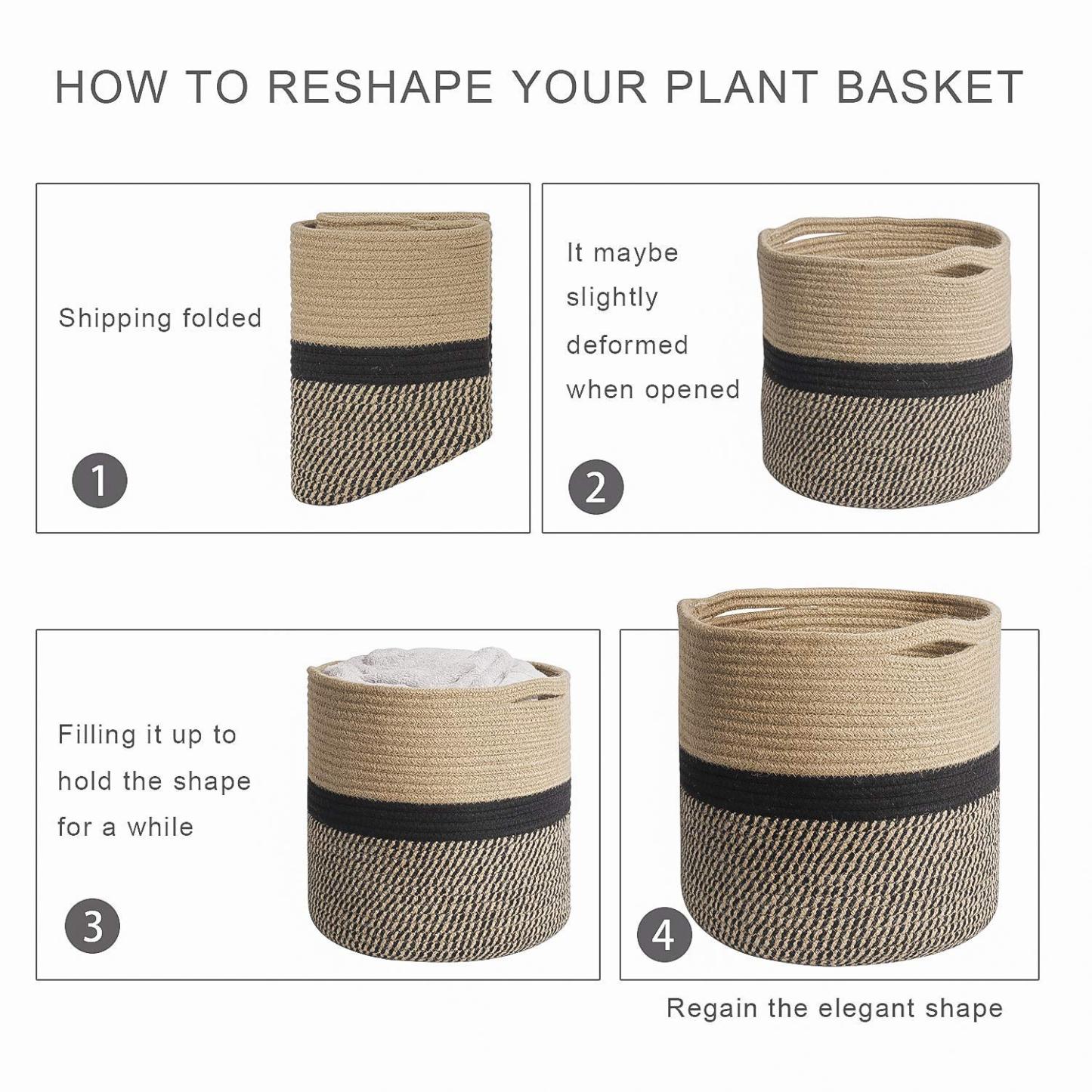 HOW TO RESHAPE YOUR PLANT BASKET

Shipping folded

1

It maybe slightly deformed when opened

2

Filling it up to hold the shape for a while

3

4

Regain the elegant shape