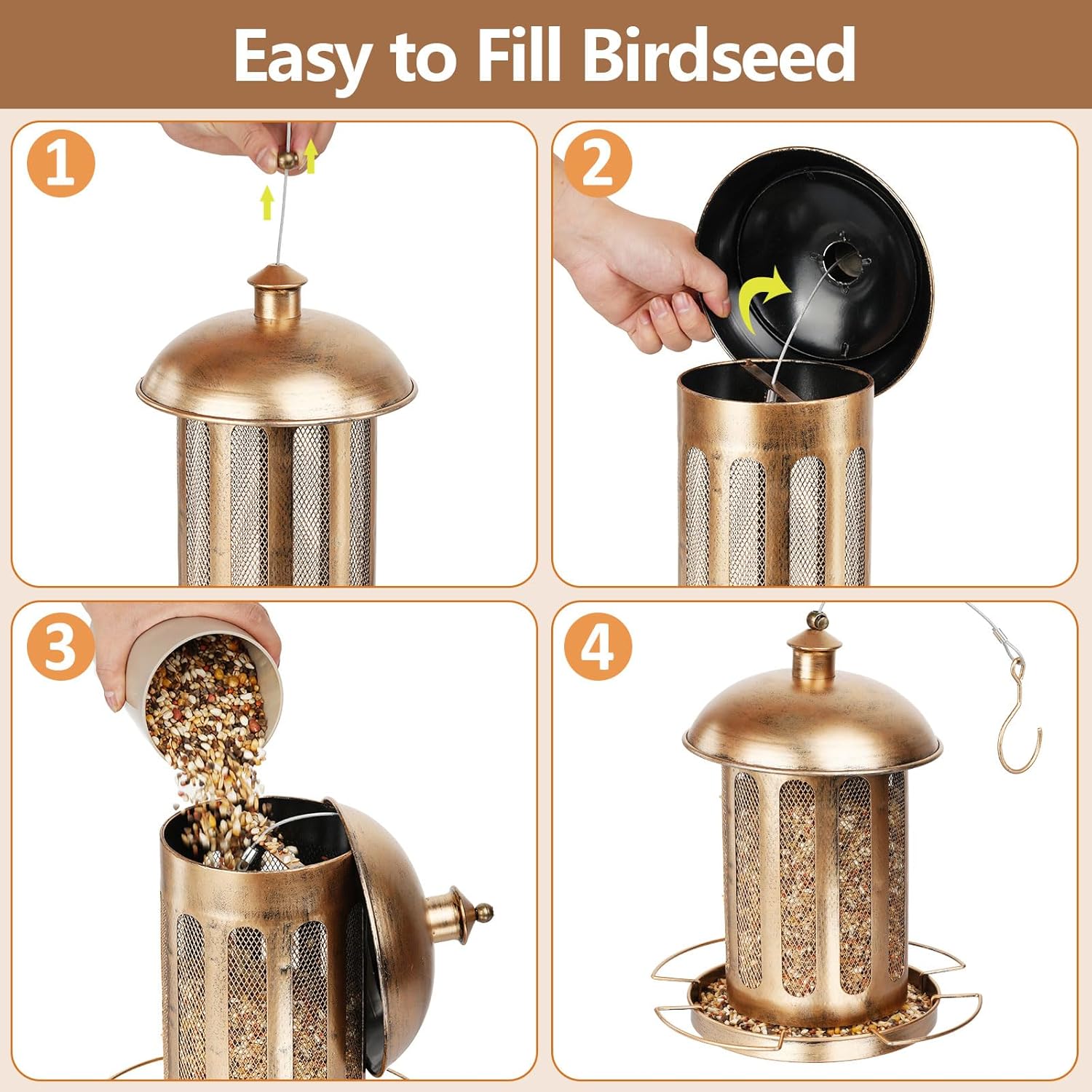 Easy to Fill Birdseed

1

2

3

4