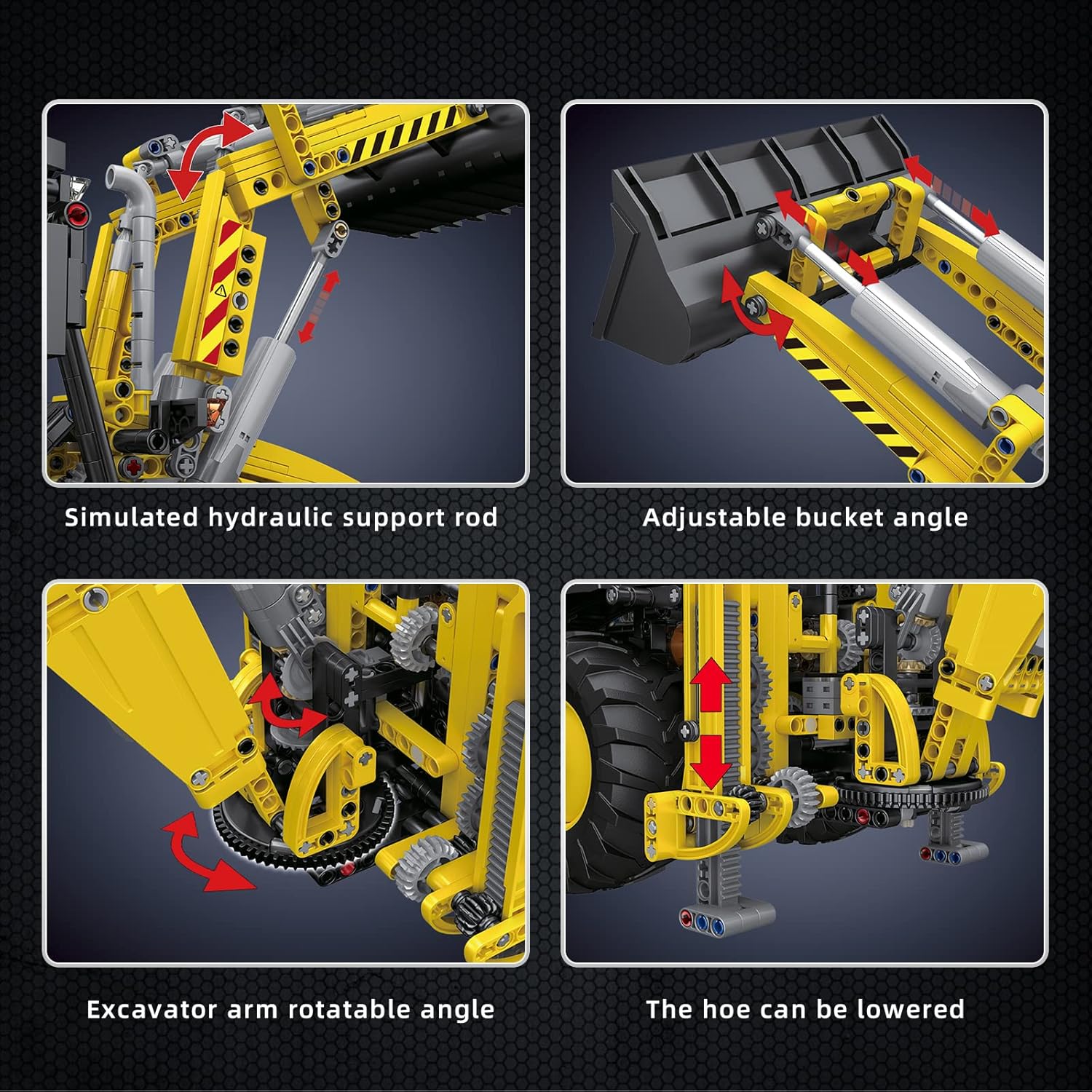 Simulated hydraulic support rod

Adjustable bucket angle

Excavator arm rotatable angle

The hoe can be lowered