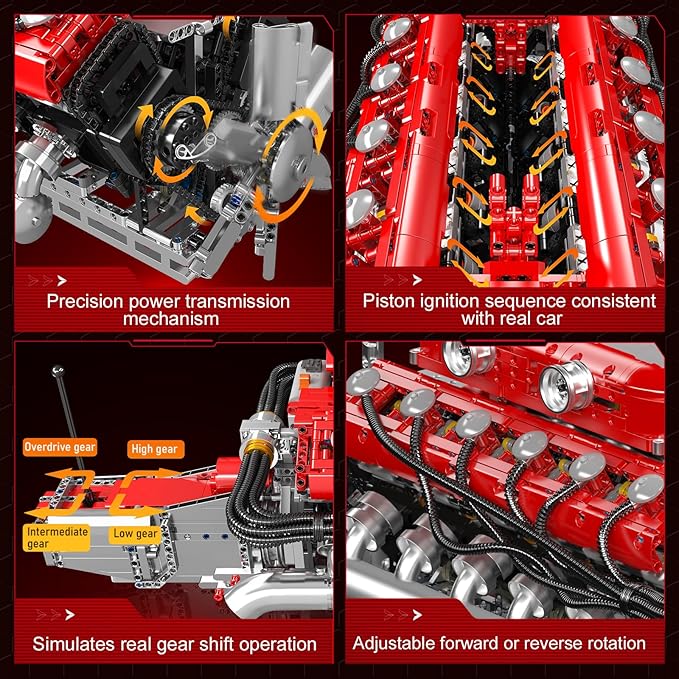 Precision power transmission mechanism

Piston ignition sequence consistent with real car

Overdrive gear

High gear

Intermediate gear

Low gear

Simulates real gear shift operation

Adjustable forward or reverse rotation