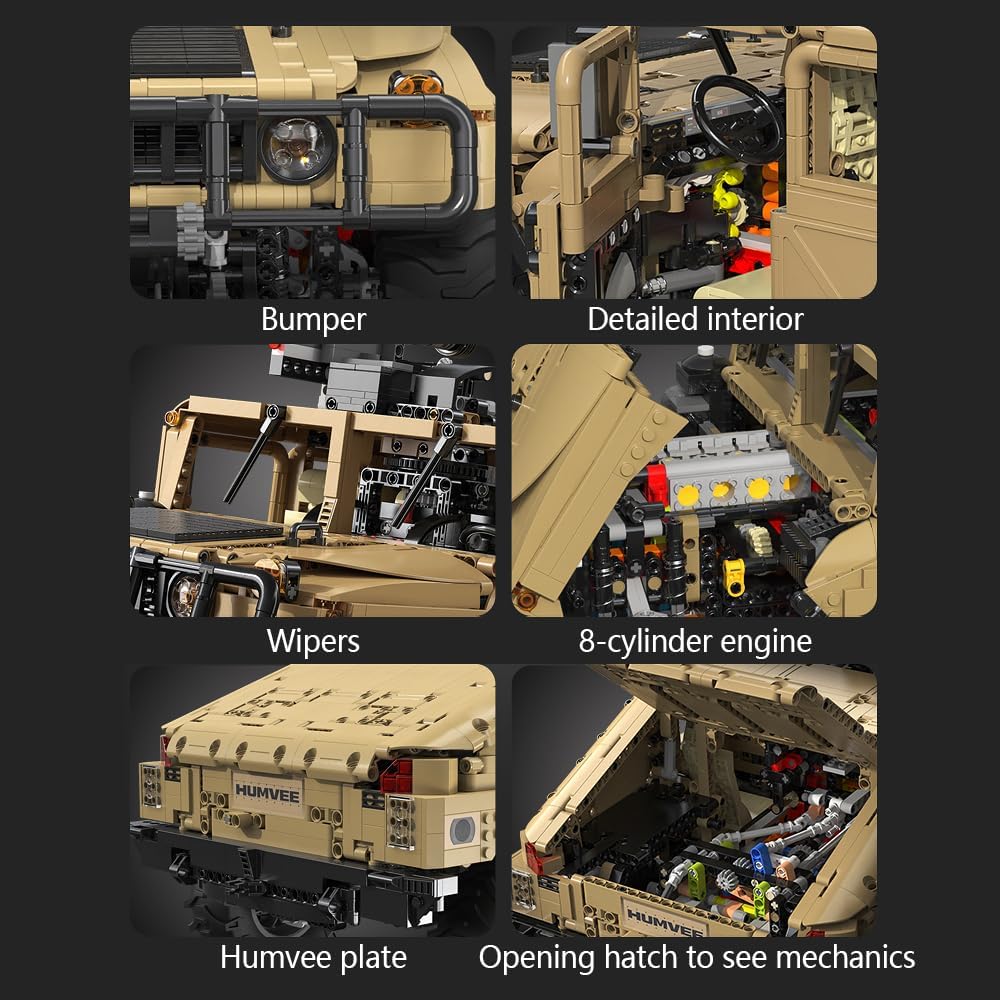 Bumper

Detailed interior

Wipers

8-cylinder engine

HUMVEE

Humvee plate

HUMVEE

Opening hatch to see mechanics