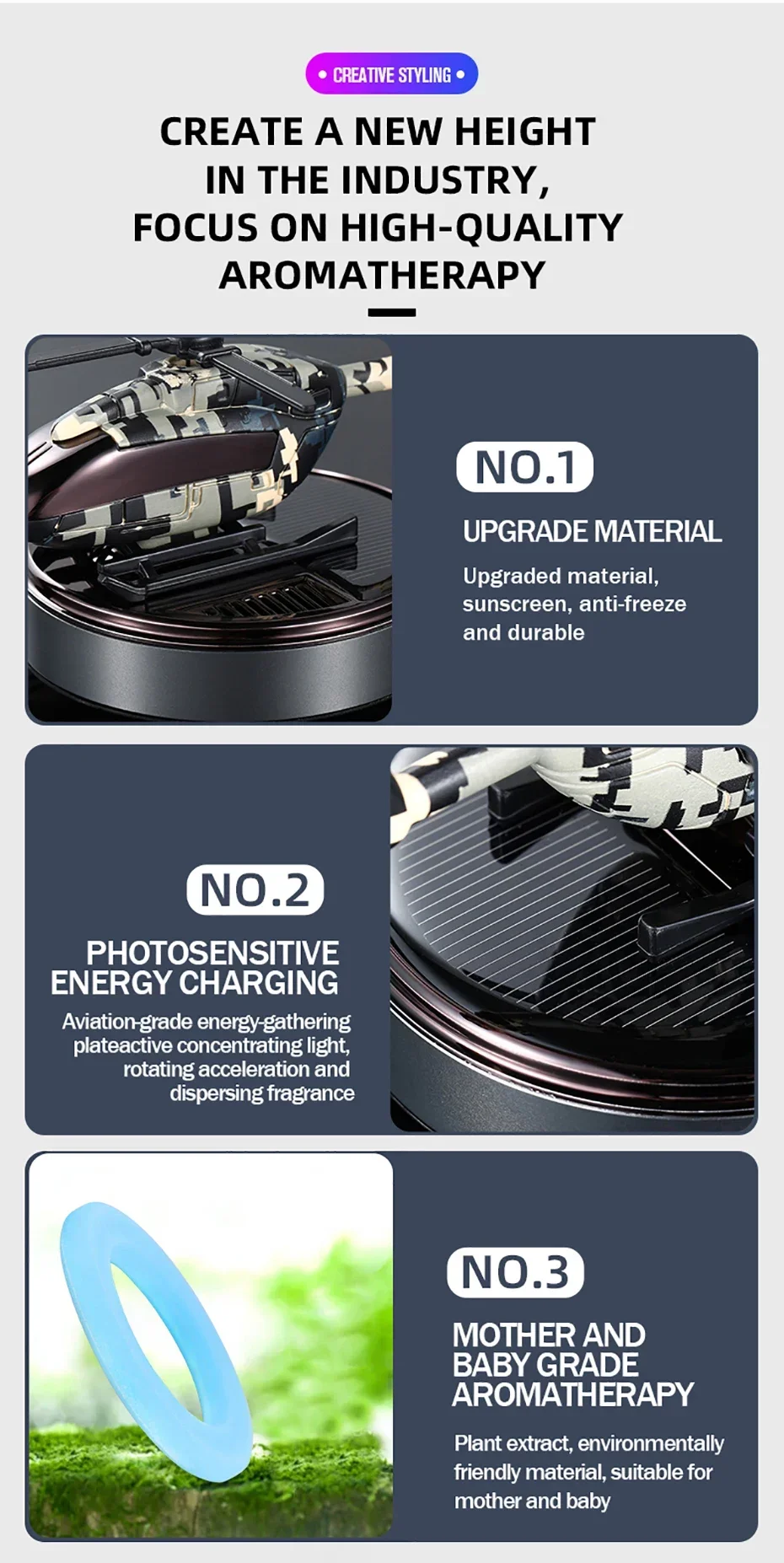 • CREATIVE STYLING •

CREATE A NEW HEIGHT IN THE INDUSTRY, FOCUS ON HIGH-QUALITY AROMATHERAPY

NO.1

UPGRADE MATERIAL

Upgraded material, sunscreen, anti-freeze and durable

NO.2

PHOTOSENSITIVE ENERGY CHARGING

Aviation-grade energy-gathering plateactive concentrating light, rotating acceleration and dispersing fragrance

NO.3

MOTHER AND BABY GRADE AROMATHERAPY

Plant extract, environmentally friendly material, suitable for mother and baby