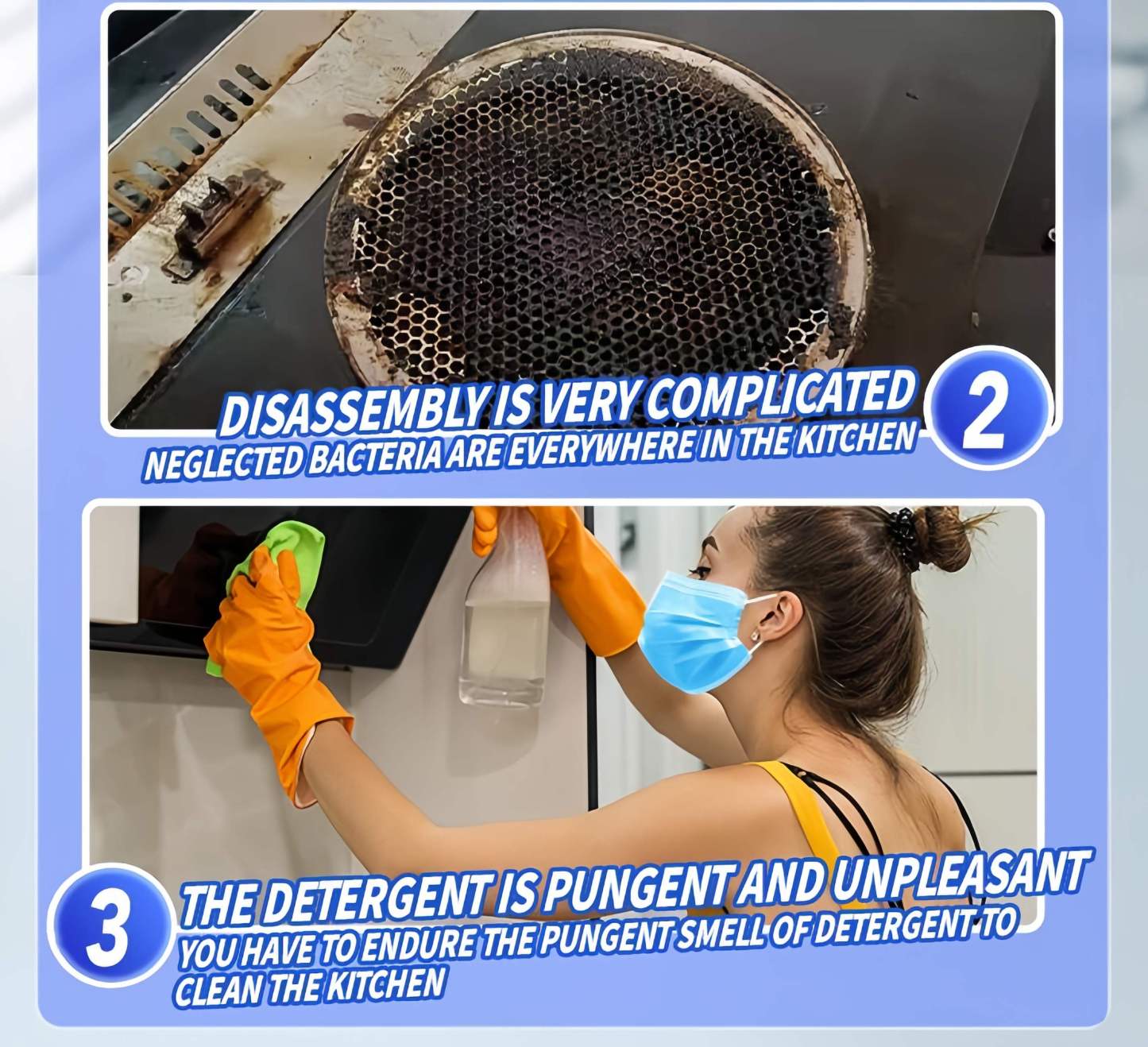 DISASSEMBLY IS VERY COMPLICATED
NEGLECTED BACTERIA ARE EVERYWHERE IN THE KITCHEN
2

3
THE DETERGENT IS PUNGENT AND UNPLEASANT
YOU HAVE TO ENDURE THE PUNGENT SMELL OF DETERGENT TO CLEAN THE KITCHEN