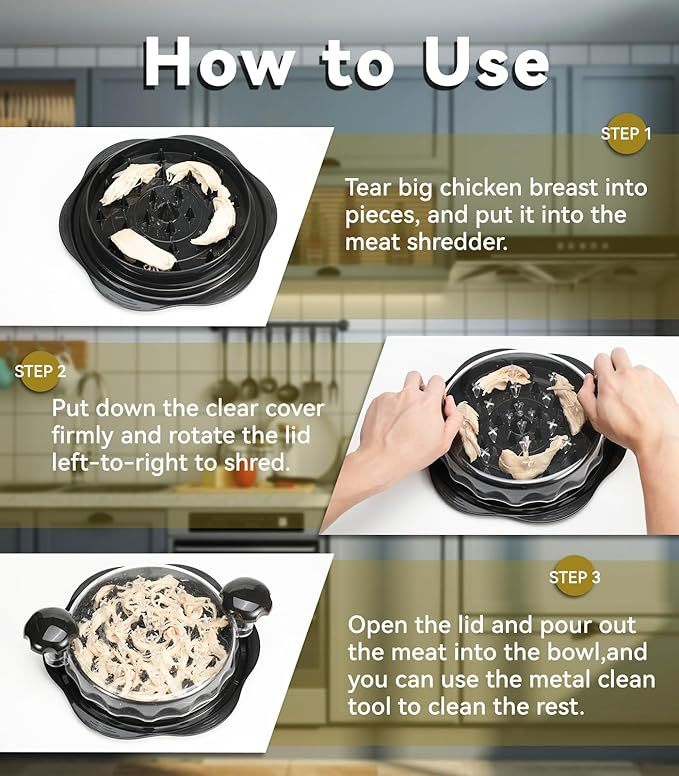 How to Use

STEP 1

Tear big chicken breast into pieces, and put it into the meat shredder.

STEP 2

Put down the clear cover firmly and rotate the lid left-to-right to shred.

STEP 3

Open the lid and pour out the meat into the bowl,and you can use the metal clean tool to clean the rest.