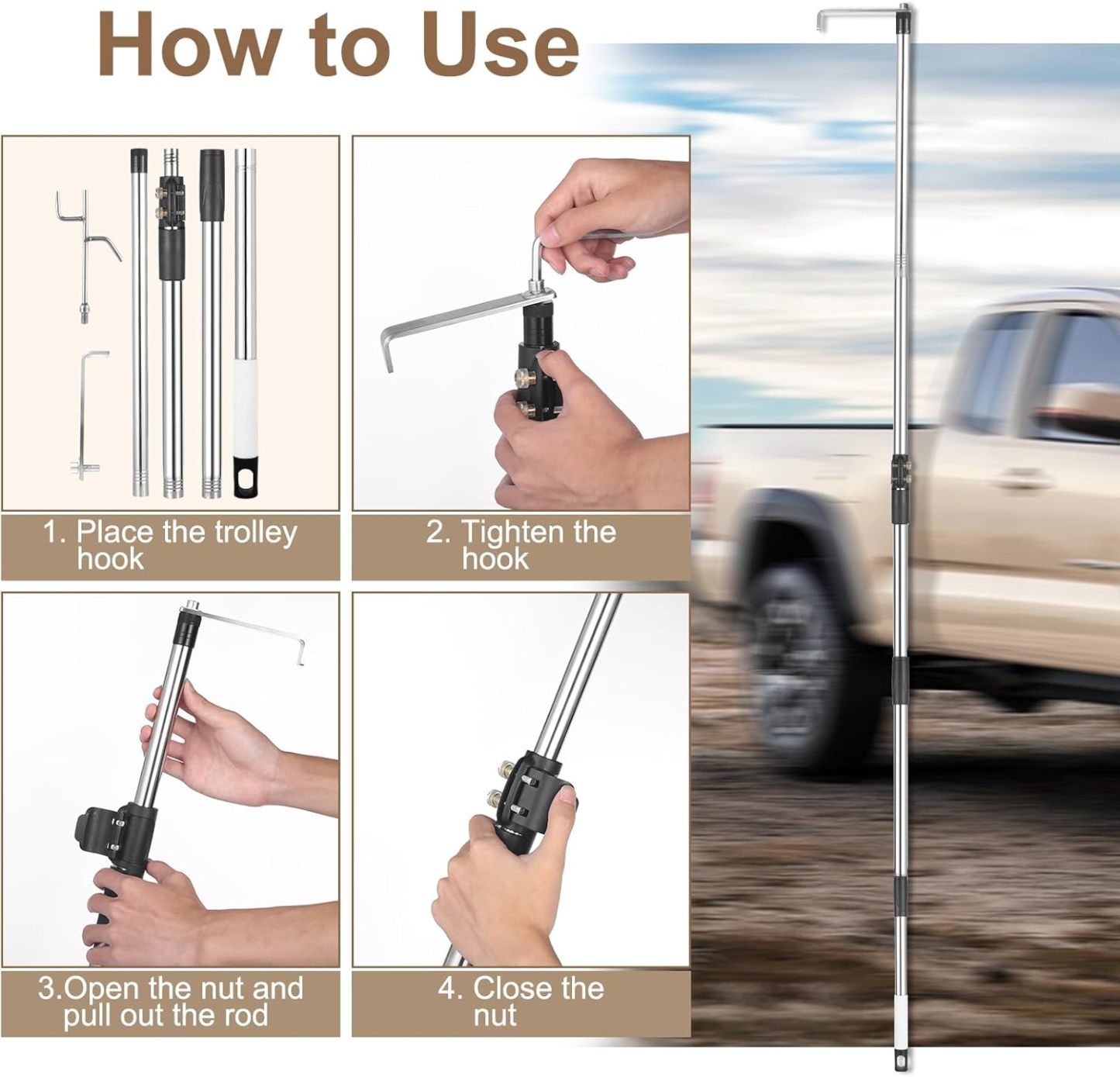 How to Use

1. Place the trolley hook

2. Tighten the hook

3.Open the nut and pull out the rod

4. Close the nut