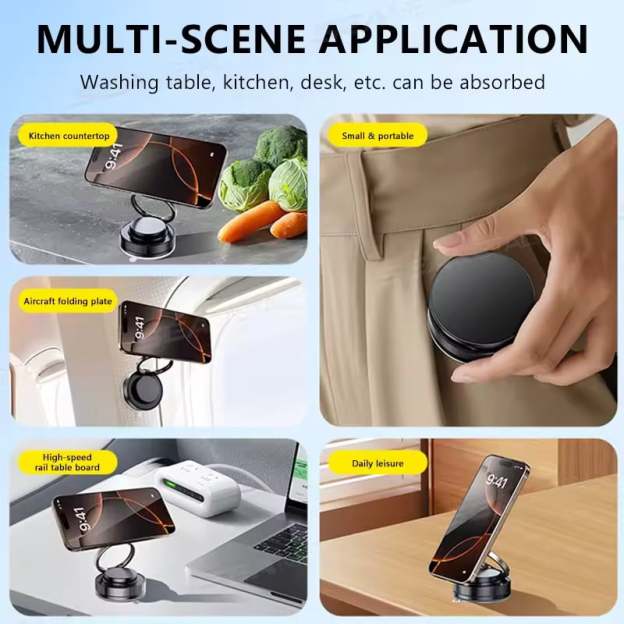 MULTI-SCENE APPLICATION

Washing table, kitchen, desk, etc. can be absorbed

Kitchen countertop

9:41

Small & portable

Aircraft folding plate

9:41

High-speed rail table board

9:41

Daily leisure

9:41