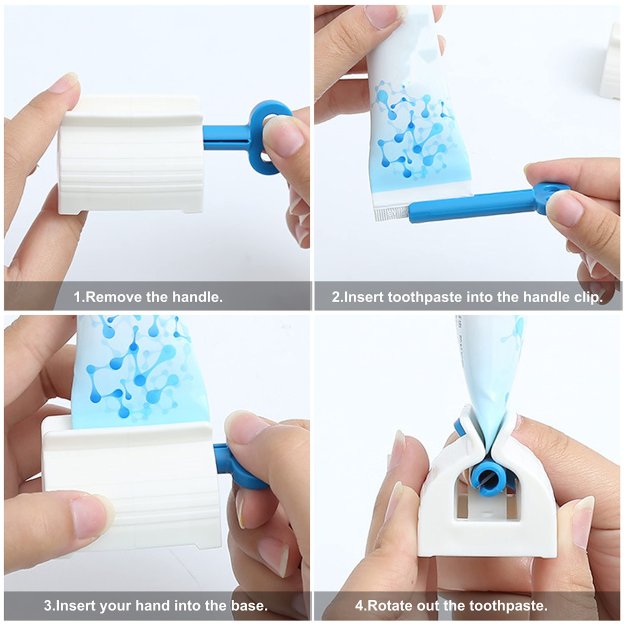 1.Remove the handle.

2.Insert toothpaste into the handle clip.

3.Insert your hand into the base.

4.Rotate out the toothpaste.