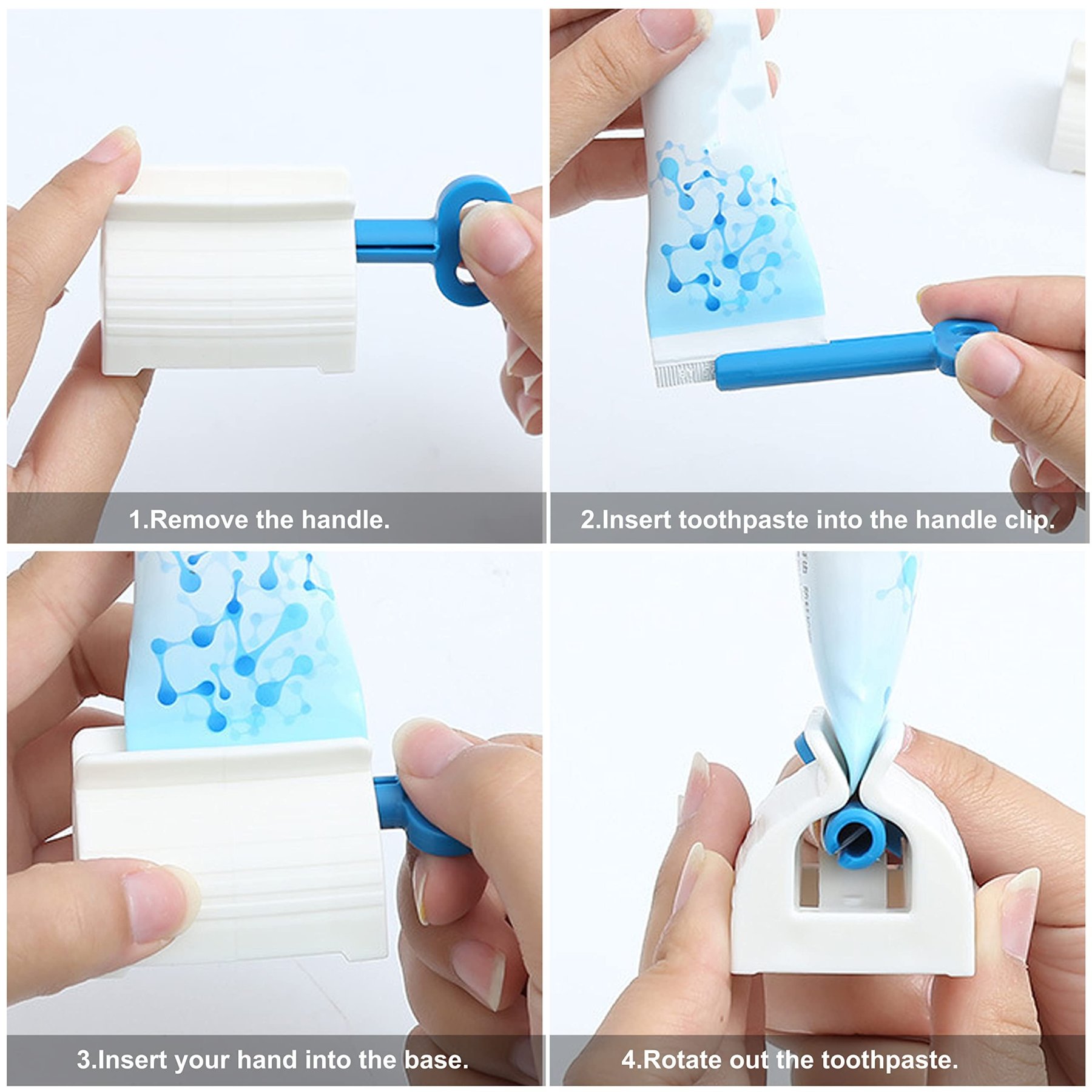 1.Remove the handle.

2.Insert toothpaste into the handle clip.

3.Insert your hand into the base.

4.Rotate out the toothpaste.