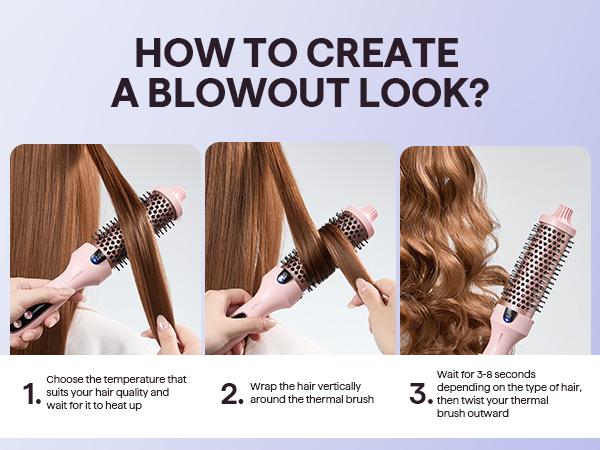 HOW TO CREATE A BLOWOUT LOOK?

1. Choose the temperature that suits your hair quality and wait for it to heat up

2. Wrap the hair vertically around the thermal brush

3. Wait for 3-8 seconds depending on the type of hair, then twist your thermal brush outward