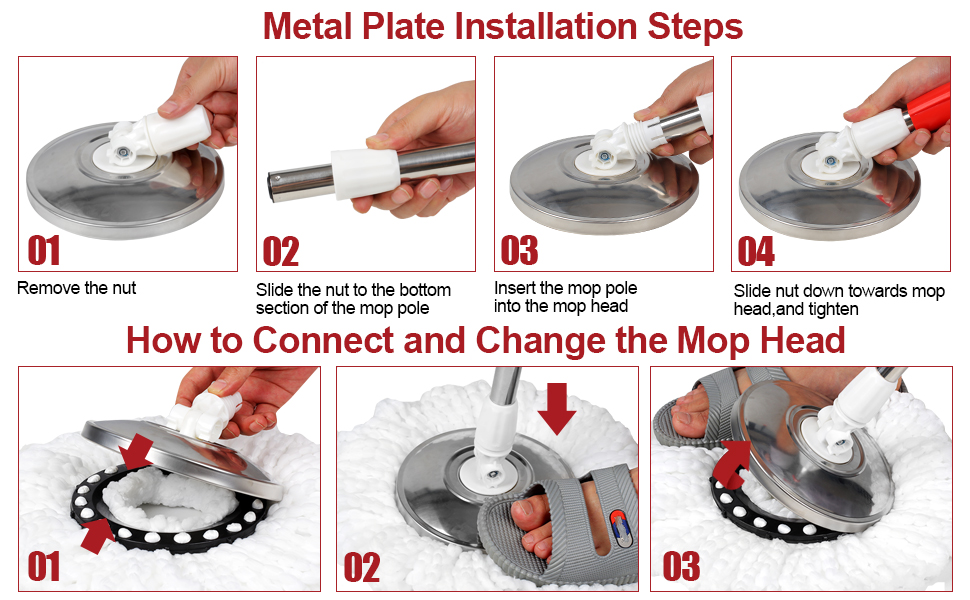 Metal Plate Installation Steps

01
Remove the nut

02
Slide the nut to the bottom section of the mop pole

03
Insert the mop pole into the mop head

04
Slide nut down towards mop head,and tighten

How to Connect and Change the Mop Head

01

02

03