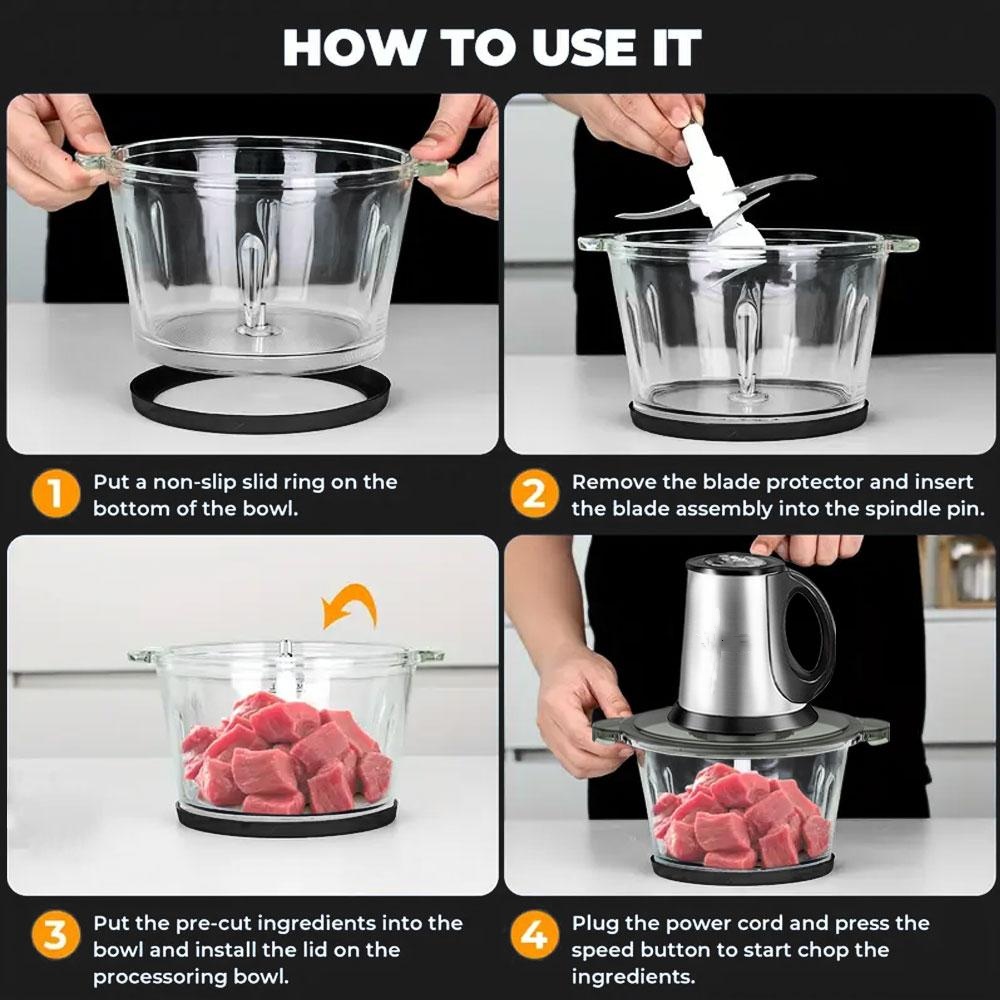 HOW TO USE IT

1 Put a non-slip slid ring on the bottom of the bowl.

2 Remove the blade protector and insert the blade assembly into the spindle pin.

3 Put the pre-cut ingredients into the bowl and install the lid on the processoring bowl.

4 Plug the power cord and press the speed button to start chop the ingredients.