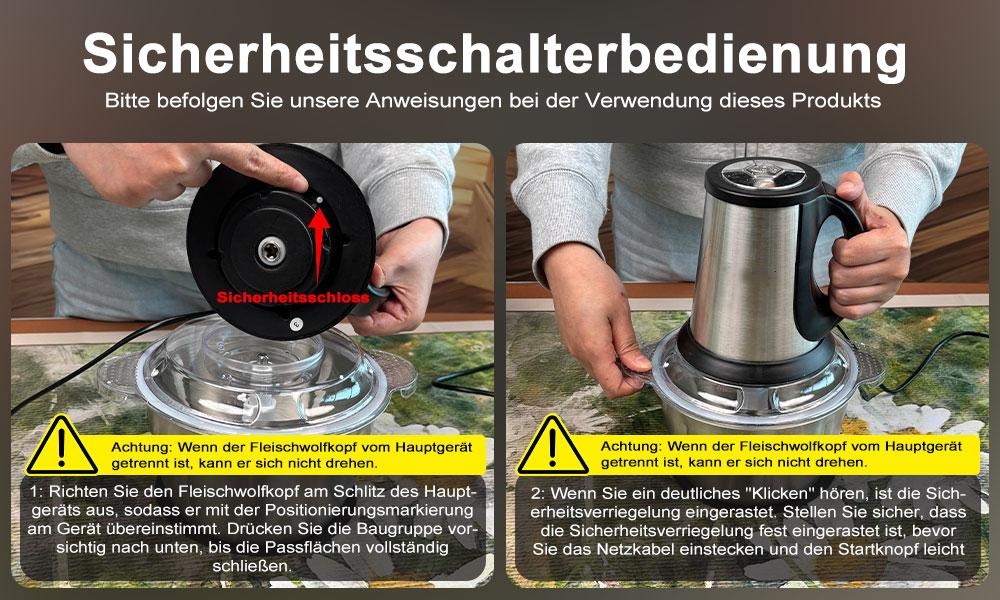 Sicherheitsschalterbedienung

Bitte befolgen Sie unsere Anweisungen bei der Verwendung dieses Produkts

Sicherheitsschloss

Achtung: Wenn der Fleischwolfkopf vom Hauptgerät getrennt ist, kann er sich nicht drehen.

1: Richten Sie den Fleischwolfkopf am Schlitz des Hauptgeräts aus, sodass er mit der Positionierungsmarkierung am Gerät übereinstimmt. Drücken Sie die Baugruppe vorsichtig nach unten, bis die Passflächen vollständig schließen.

Achtung: Wenn der Fleischwolfkopf vom Hauptgerät getrennt ist, kann er sich nicht drehen.

2: Wenn Sie ein deutliches "Klicken" hören, ist die Sicherheitsverriegelung eingerastet. Stellen Sie sicher, dass die Sicherheitsverriegelung fest eingerastet ist, bevor Sie das Netzkabel einstecken und den Startknopf leicht