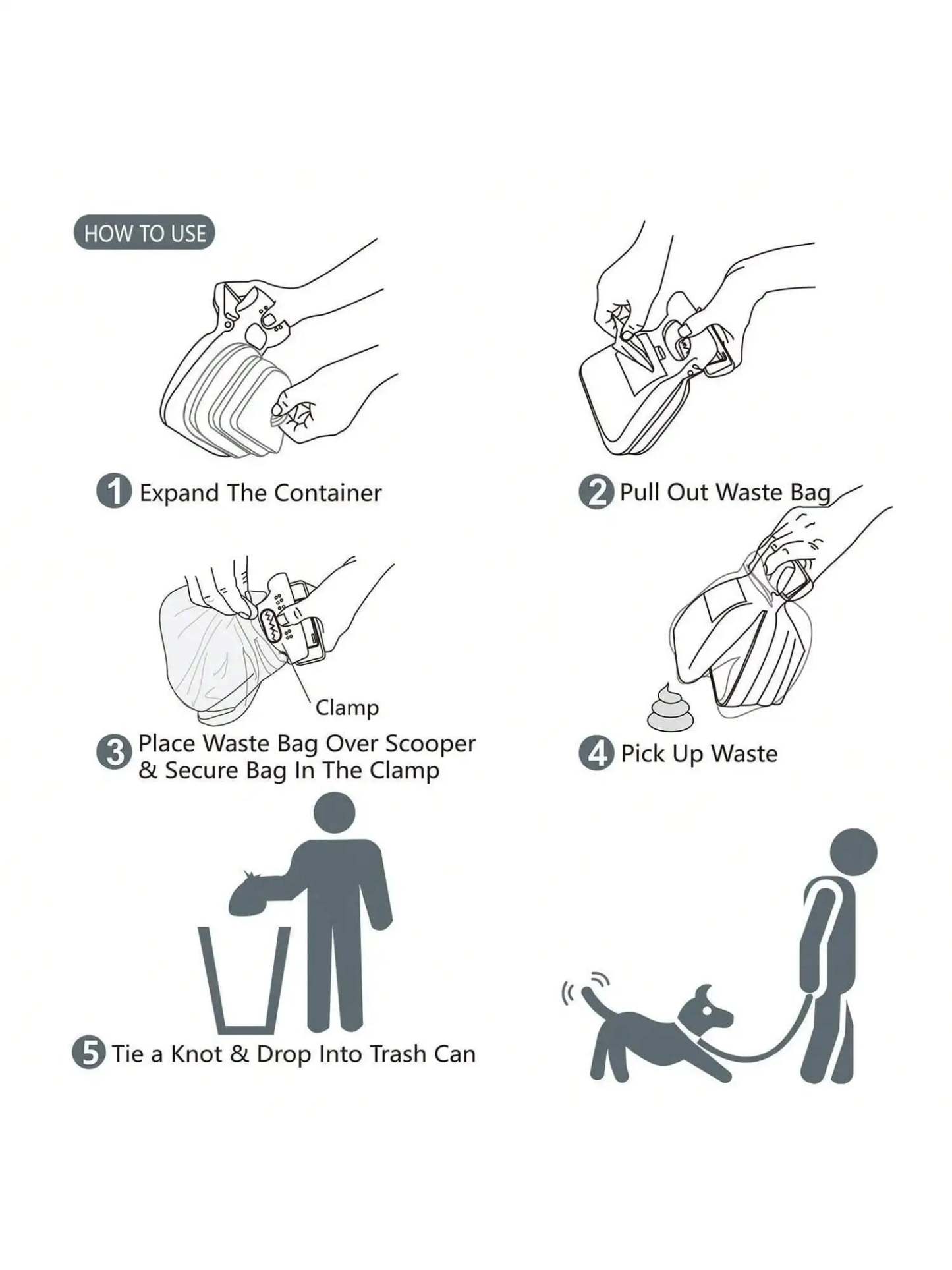 HOW TO USE

1 Expand The Container

2 Pull Out Waste Bag

Clamp

3 Place Waste Bag Over Scooper & Secure Bag In The Clamp

4 Pick Up Waste

5 Tie a Knot & Drop Into Trash Can