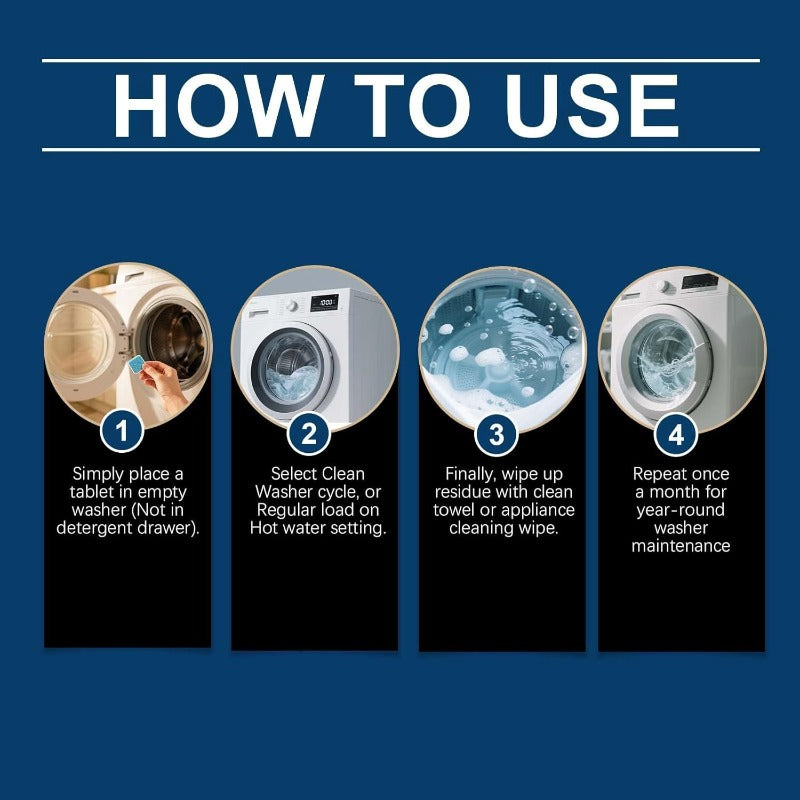 HOW TO USE

1

Simply place a tablet in empty washer (Not in detergent drawer).

2

Select Clean Washer cycle, or Regular load on Hot water setting.

3

Finally, wipe up residue with clean towel or appliance cleaning wipe.

4

Repeat once a month for year-round washer maintenance