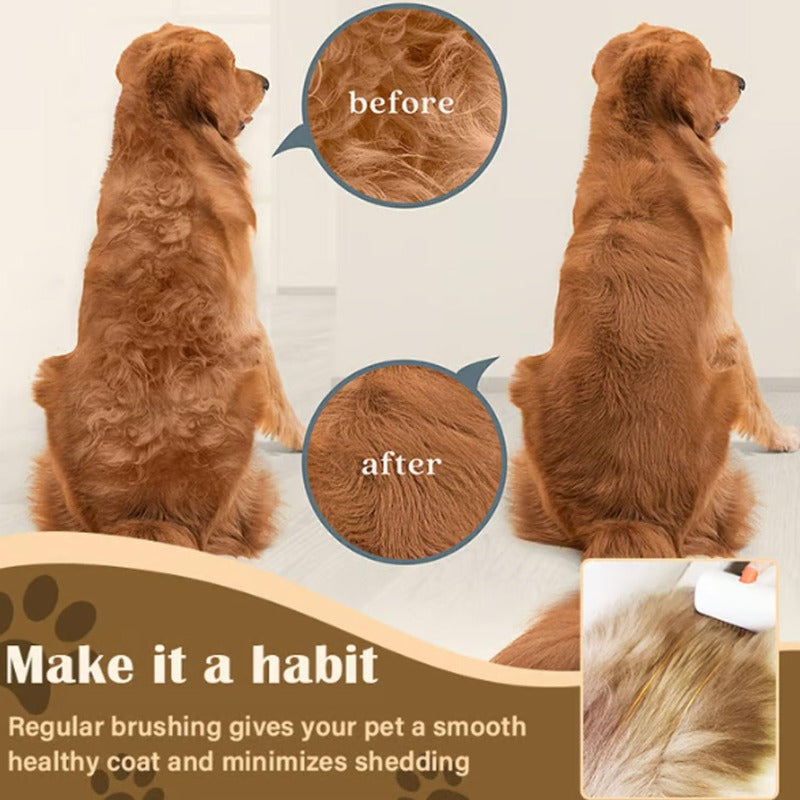 before

after

Make it a habit

Regular brushing gives your pet a smooth healthy coat and minimizes shedding