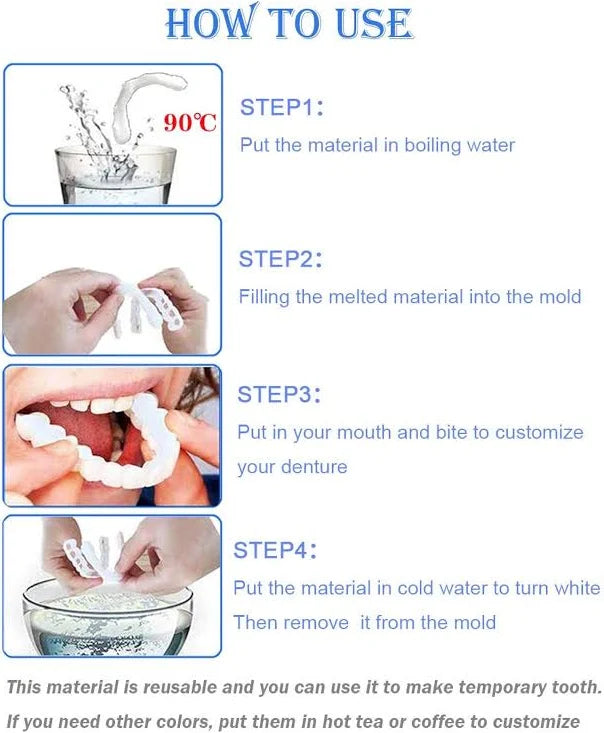 HOW TO USE

90℃

STEP1:
Put the material in boiling water

STEP2:
Filling the melted material into the mold

STEP3:
Put in your mouth and bite to customize your denture

STEP4:
Put the material in cold water to turn white
Then remove it from the mold

This material is reusable and you can use it to make temporary tooth.
If you need other colors, put them in hot tea or coffee to customize