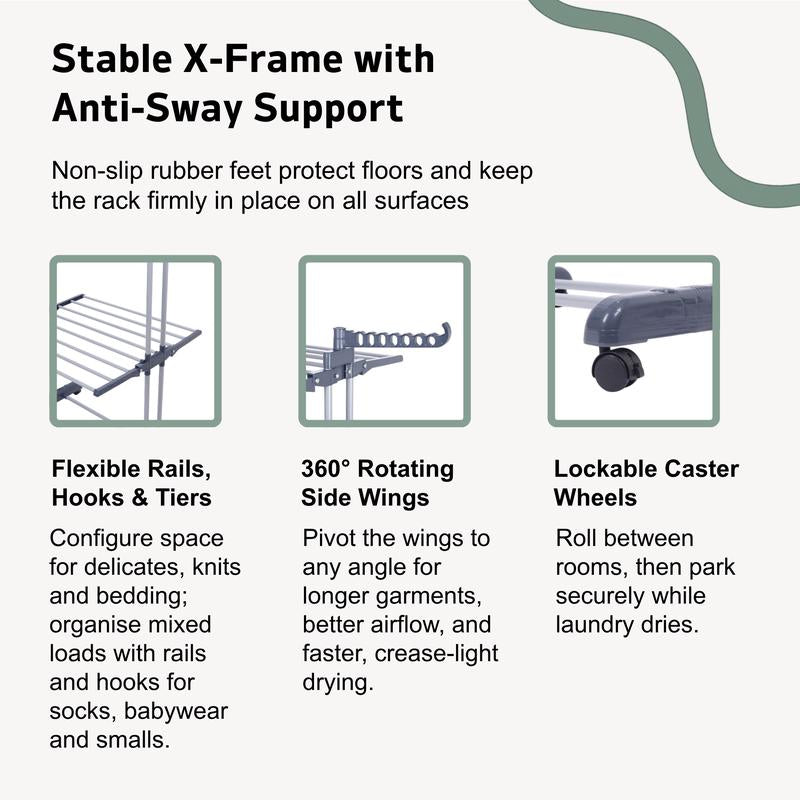 Stable X-Frame with Anti-Sway Support

Non-slip rubber feet protect floors and keep the rack firmly in place on all surfaces

Flexible Rails, Hooks & Tiers

Configure space for delicates, knits and bedding; organise mixed loads with rails and hooks for socks, babywear and smalls.

360° Rotating Side Wings

Pivot the wings to any angle for longer garments, better airflow, and faster, crease-light drying.

Lockable Caster Wheels

Roll between rooms, then park securely while laundry dries.