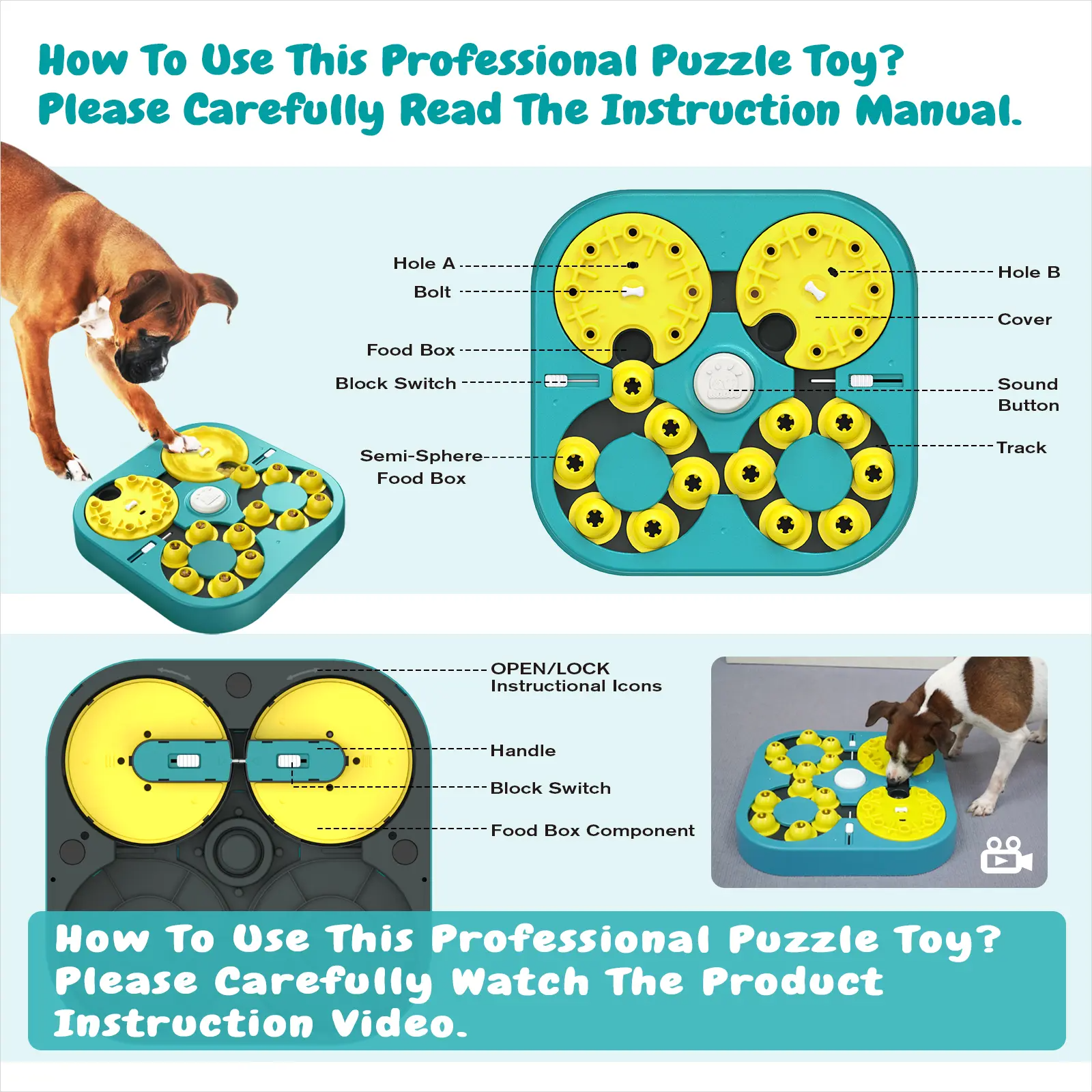 How To Use This Professional Puzzle Toy?
Please Carefully Read The Instruction Manual.

Hole A
Bolt
Food Box
Block Switch
Semi-Sphere Food Box

Hole B
Cover
Sound Button
Track

OPEN/LOCK Instructional Icons
Handle
Block Switch
Food Box Component

How To Use This Professional Puzzle Toy?
Please Carefully Watch The Product Instruction Video.