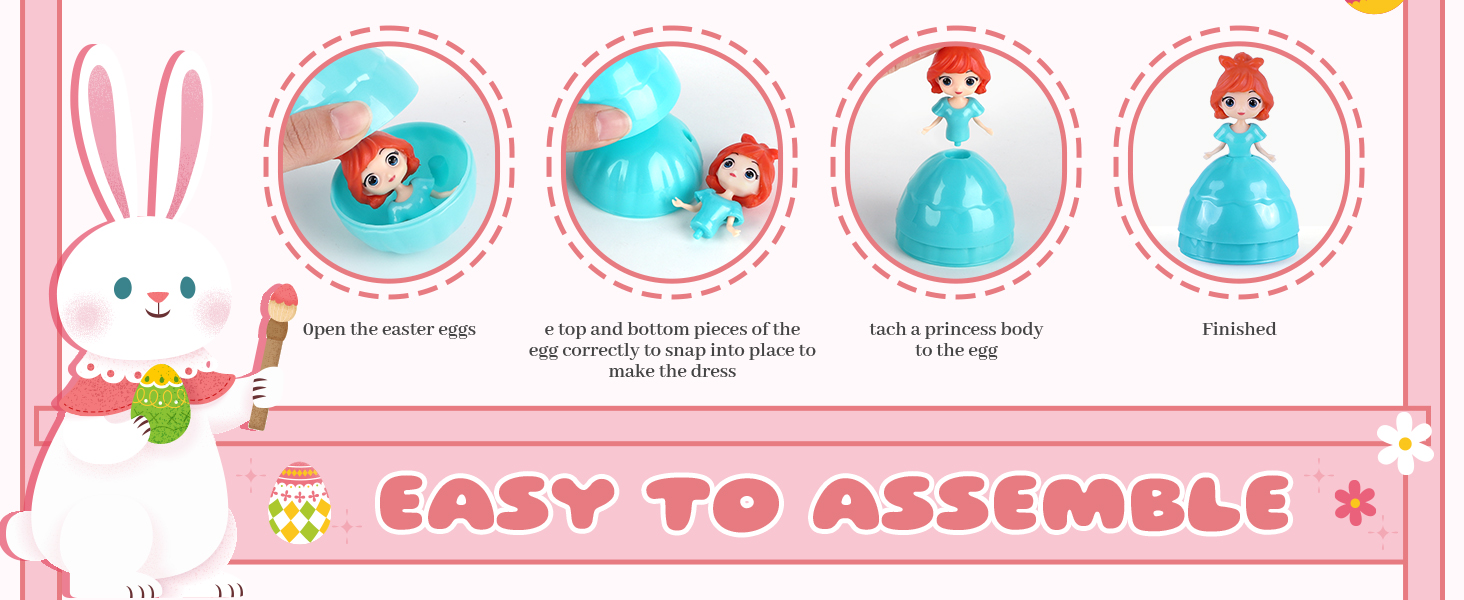 0pen the easter eggs

e top and bottom pieces of the egg correctly to snap into place to make the dress

tach a princess body to the egg

Finished

EASY TO ASSEMBLE