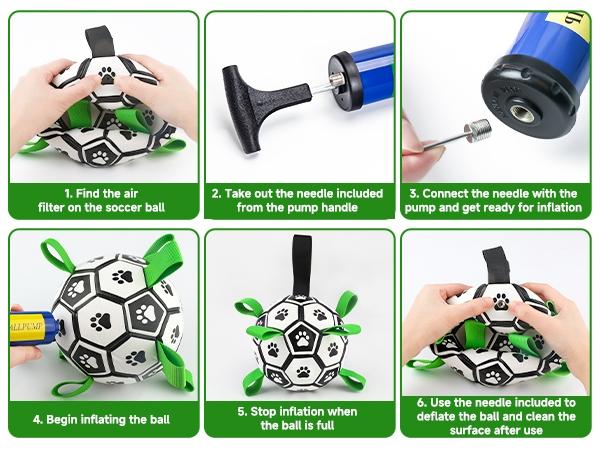 1. Find the air filter on the soccer ball

2. Take out the needle included from the pump handle

3. Connect the needle with the pump and get ready for inflation

BALLPUMP

4. Begin inflating the ball

5. Stop inflation when the ball is full

6. Use the needle included to deflate the ball and clean the surface after use