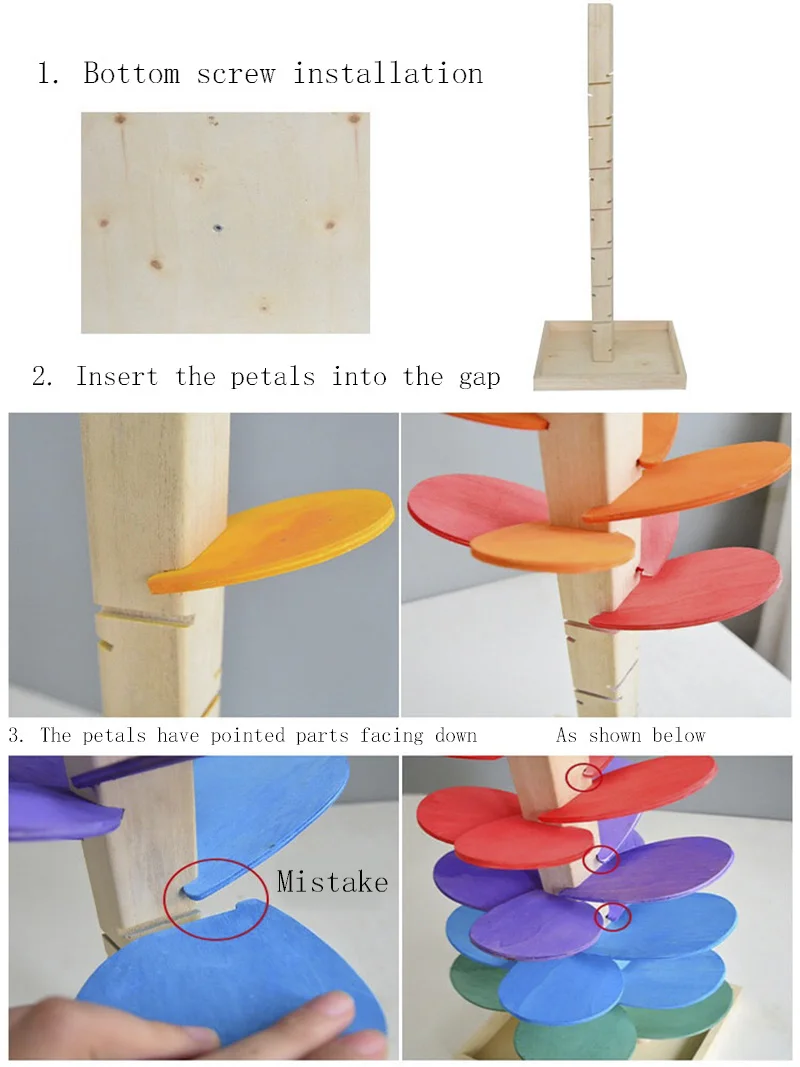 1. Bottom screw installation

2. Insert the petals into the gap

3. The petals have pointed parts facing down As shown below

Mistake