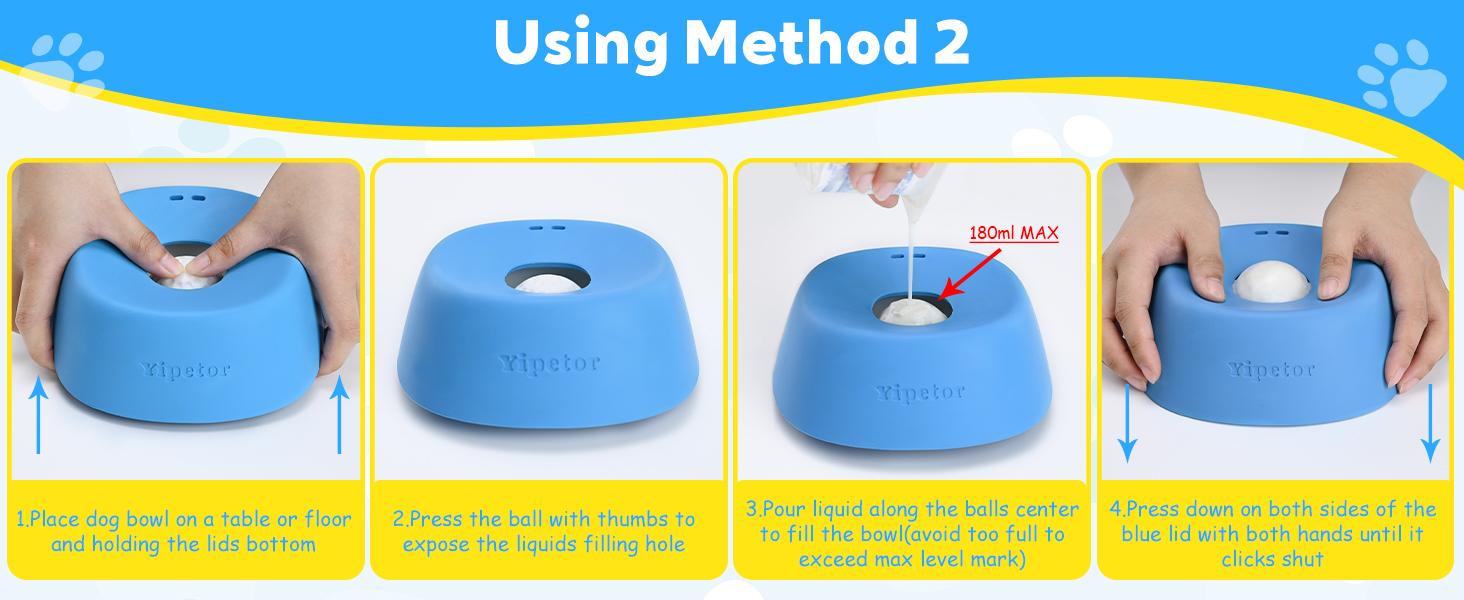 Using Method 2

Yipetor

1.Place dog bowl on a table or floor and holding the lids bottom

Yipetor

2.Press the ball with thumbs to expose the liquids filling hole

180ml MAX

Yipetor

3.Pour liquid along the balls center to fill the bowl(avoid too full to exceed max level mark)

Yipetor

4.Press down on both sides of the blue lid with both hands until it clicks shut