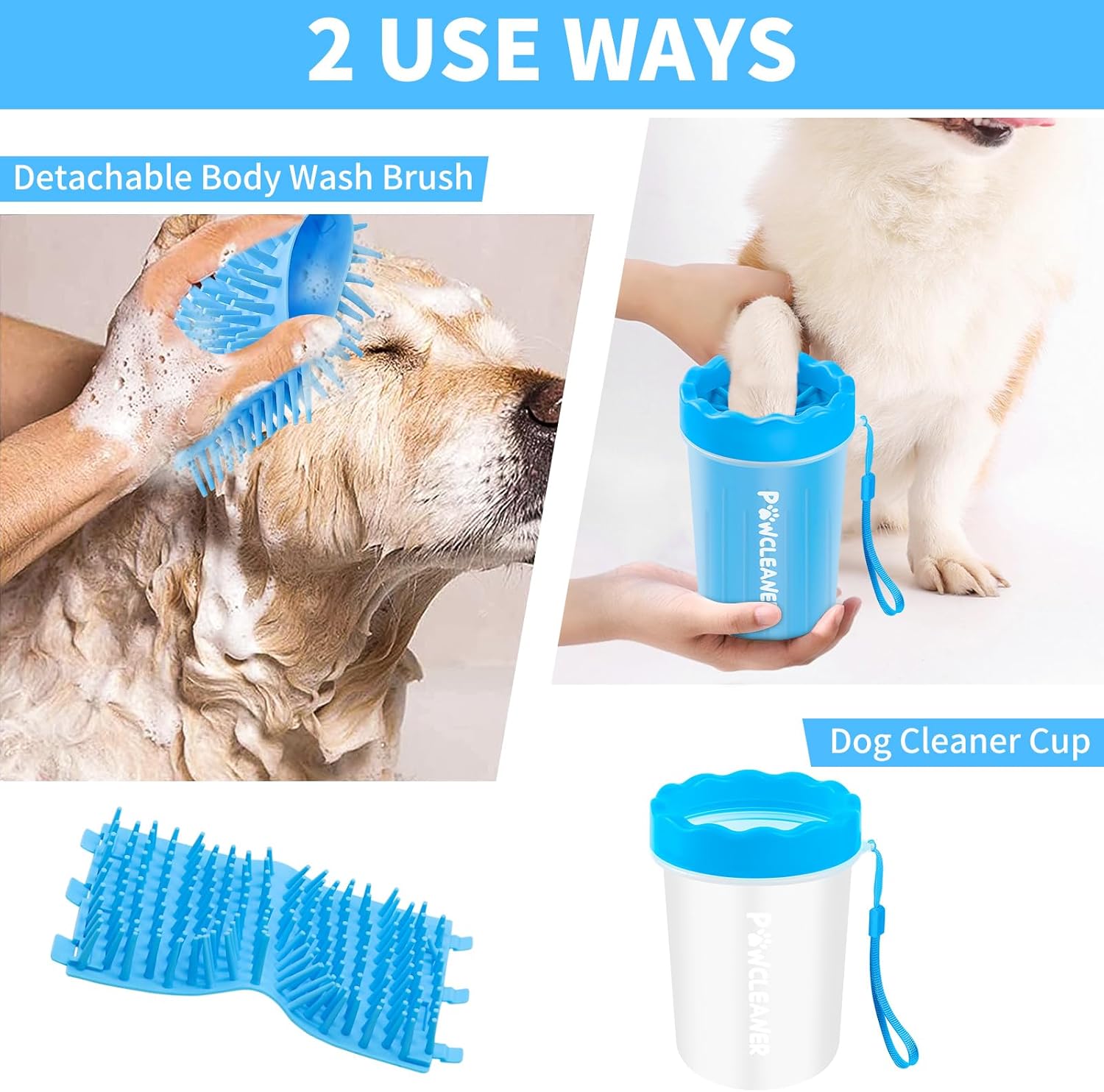 2 USE WAYS

Detachable Body Wash Brush

PAWCLEANER

Dog Cleaner Cup

PAWCLEANER