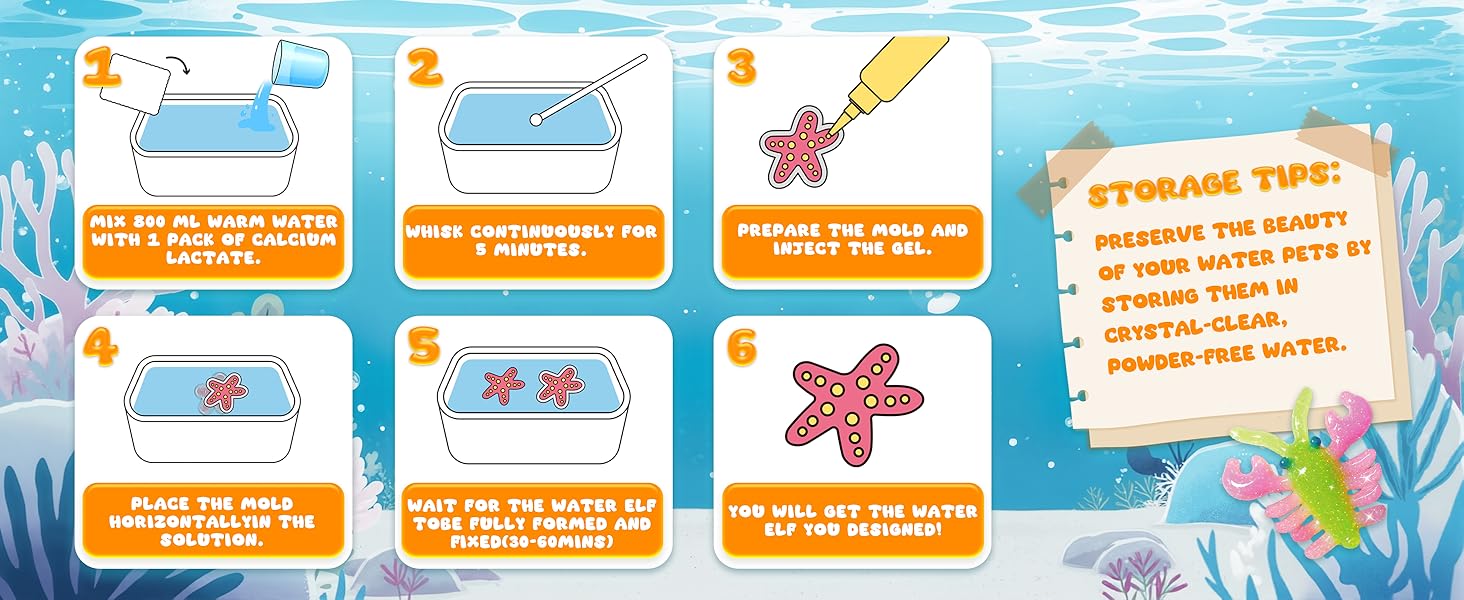 1

MIX 800 ML WARM WATER WITH 1 PACK OF CALCIUM LACTATE.

2

WHISK CONTINUOUSLY FOR 5 MINUTES.

3

PREPARE THE MOLD AND INJECT THE GEL.

4

PLACE THE MOLD HORIZONTALLYIN THE SOLUTION.

5

WAIT FOR THE WATER ELF TOBE FULLY FORMED AND FIXED(30-60MINS)

6

YOU WILL GET THE WATER ELF YOU DESIGNED!

STORAGE TIPS:

PRESERVE THE BEAUTY OF YOUR WATER PETS BY STORING THEM IN CRYSTAL-CLEAR, POWDER-FREE WATER.