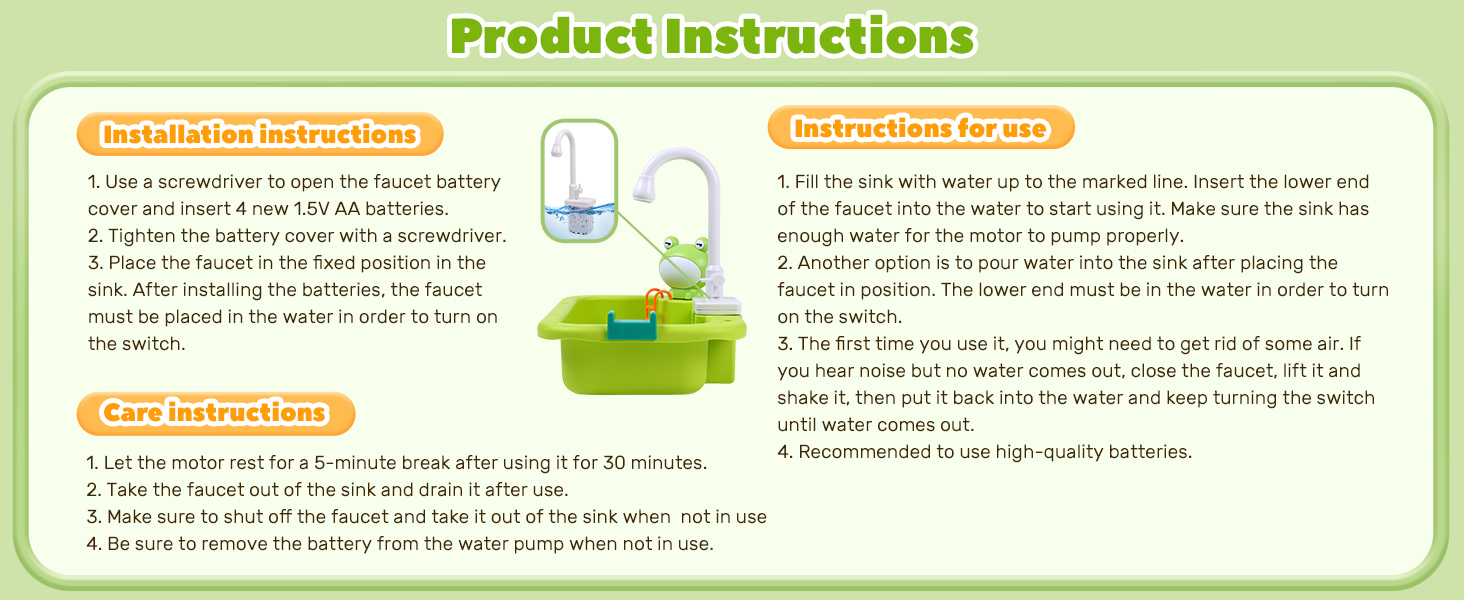 Product Instructions

Installation instructions

1. Use a screwdriver to open the faucet battery cover and insert 4 new 1.5V AA batteries.
2. Tighten the battery cover with a screwdriver.
3. Place the faucet in the fixed position in the sink. After installing the batteries, the faucet must be placed in the water in order to turn on the switch.

Care instructions

1. Let the motor rest for a 5-minute break after using it for 30 minutes.
2. Take the faucet out of the sink and drain it after use.
3. Make sure to shut off the faucet and take it out of the sink when not in use
4. Be sure to remove the battery from the water pump when not in use.

Instructions for use

1. Fill the sink with water up to the marked line. Insert the lower end of the faucet into the water to start using it. Make sure the sink has enough water for the motor to pump properly.
2. Another option is to pour water into the sink after placing the faucet in position. The lower end must be in the water in order to turn on the switch.
3. The first time you use it, you might need to get rid of some air. If you hear noise but no water comes out, close the faucet, lift it and shake it, then put it back into the water and keep turning the switch until water comes out.
4. Recommended to use high-quality batteries.