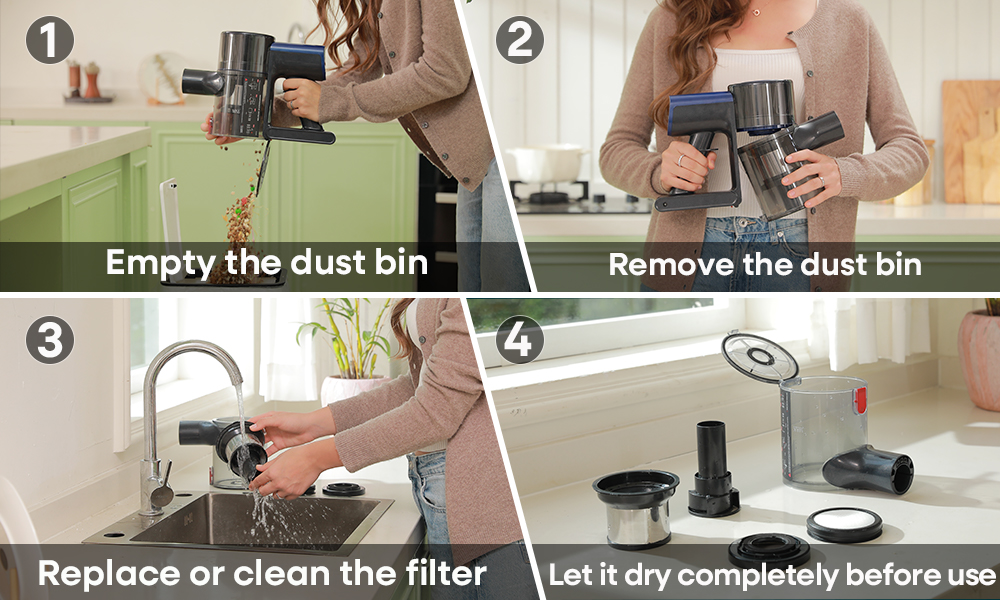 1

Empty the dust bin

2

Remove the dust bin

3

Replace or clean the filter

4

Let it dry completely before use