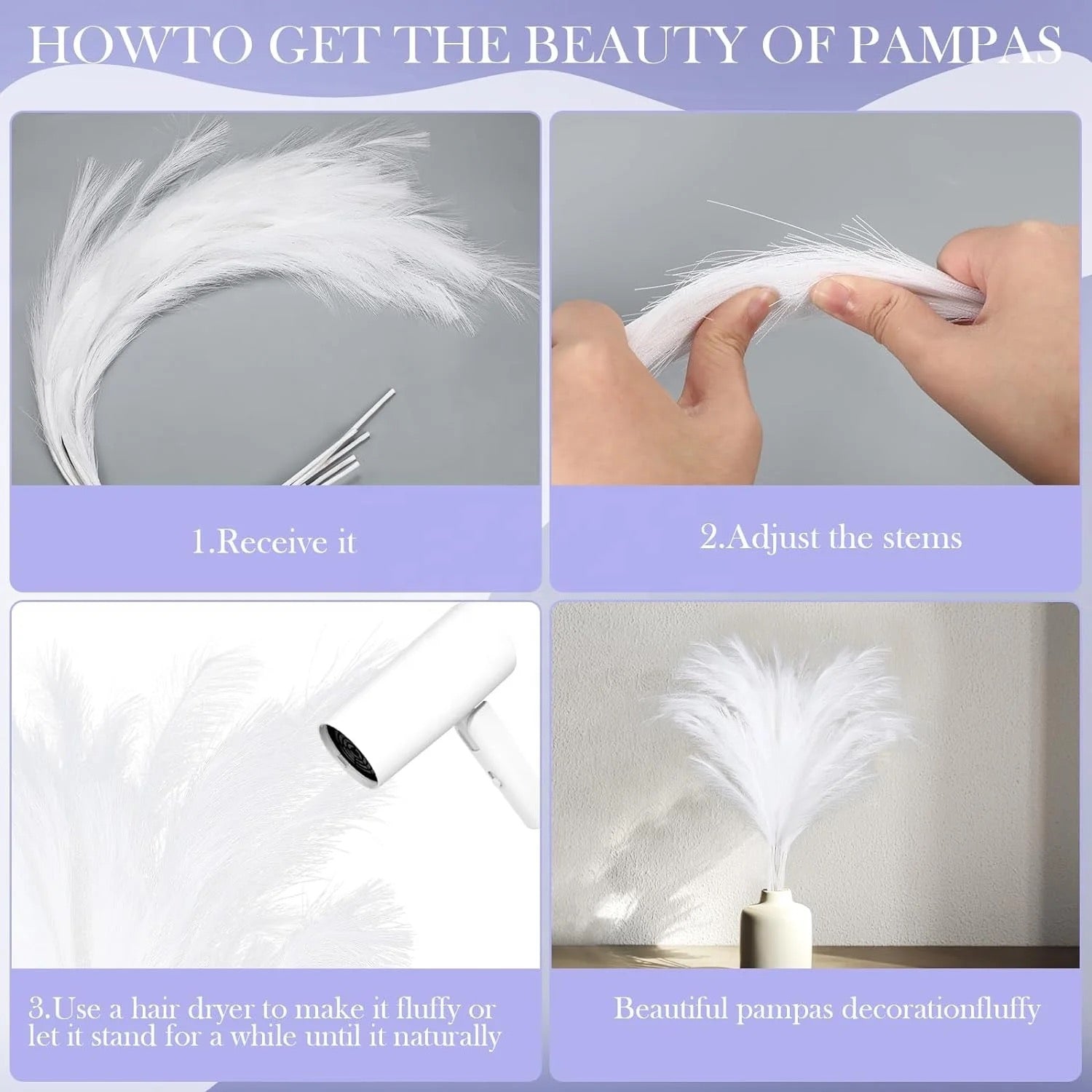 HOWTO GET THE BEAUTY OF PAMPAS

1.Receive it

2.Adjust the stems

3.Use a hair dryer to make it fluffy or let it stand for a while until it naturally

Beautiful pampas decorationfluffy