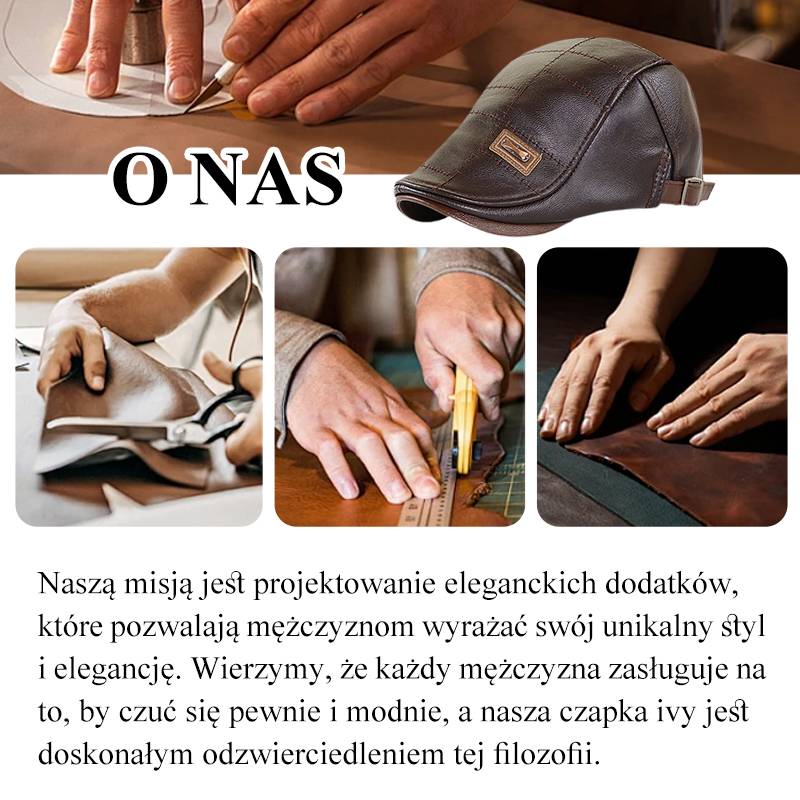 O NAS

Naszą misją jest projektowanie eleganckich dodatków, które pozwalają mężczyznom wyrażać swój unikalny styl i elegancję. Wierzymy, że każdy mężczyzna zasługuje na to, by czuć się pewnie i modnie, a nasza czapka ivy jest doskonałym odzwierciedleniem tej filozofii.