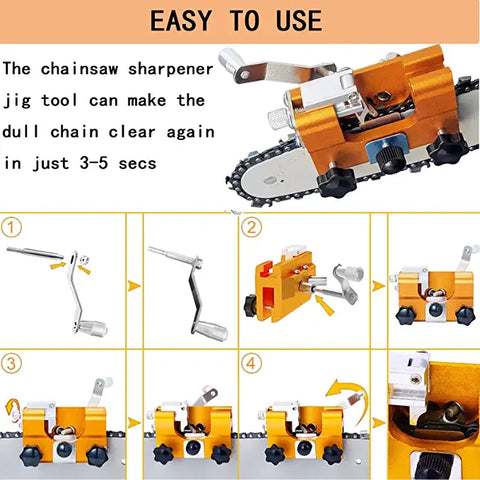 EASY TO USE

The chainsaw sharpener jig tool can make the dull chain clear again in just 3-5 secs

1

2

3

4