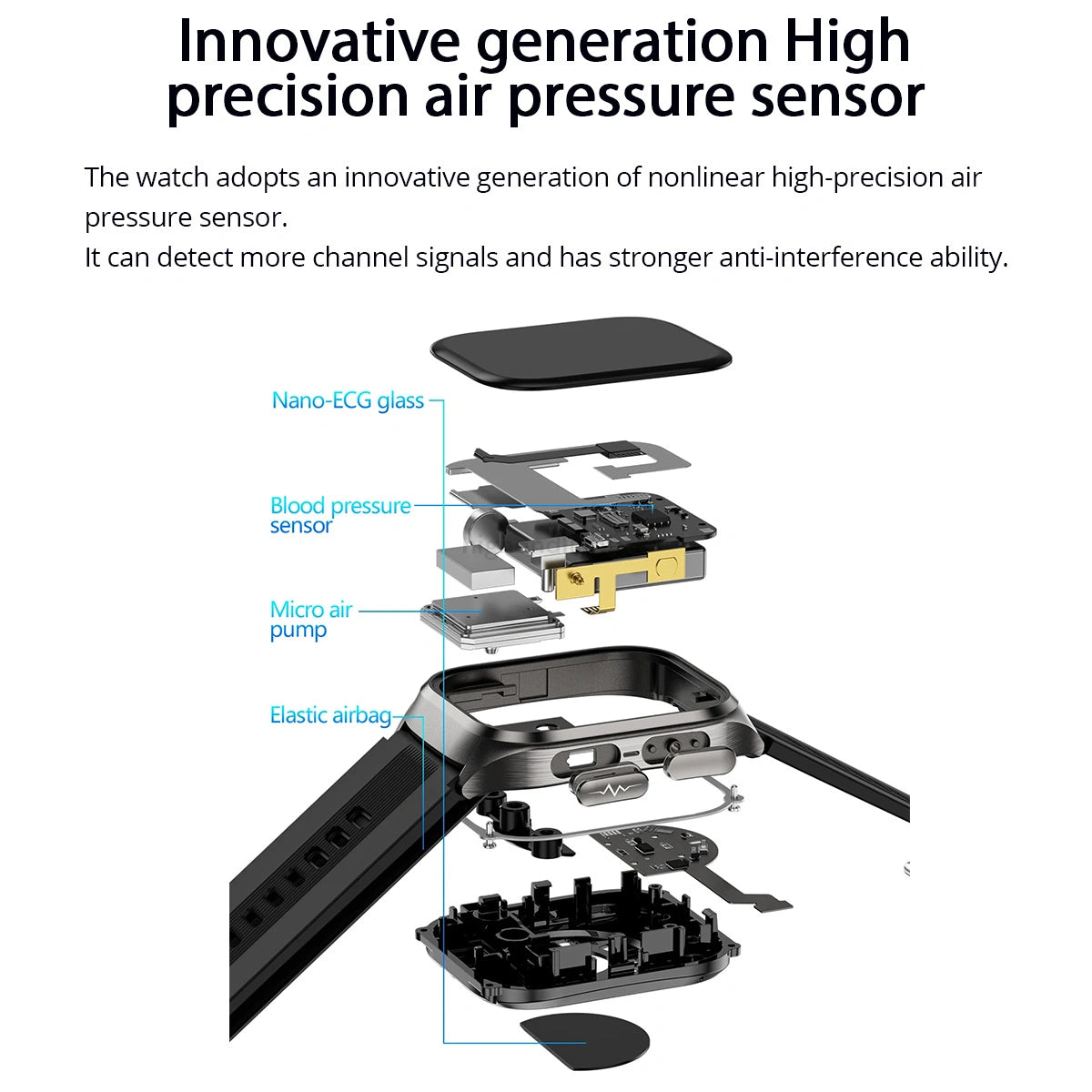 Innovative generation High precision air pressure sensor

The watch adopts an innovative generation of nonlinear high-precision air pressure sensor.
It can detect more channel signals and has stronger anti-interference ability.

Nano-ECG glass

Blood pressure sensor

Micro air pump

Elastic airbag